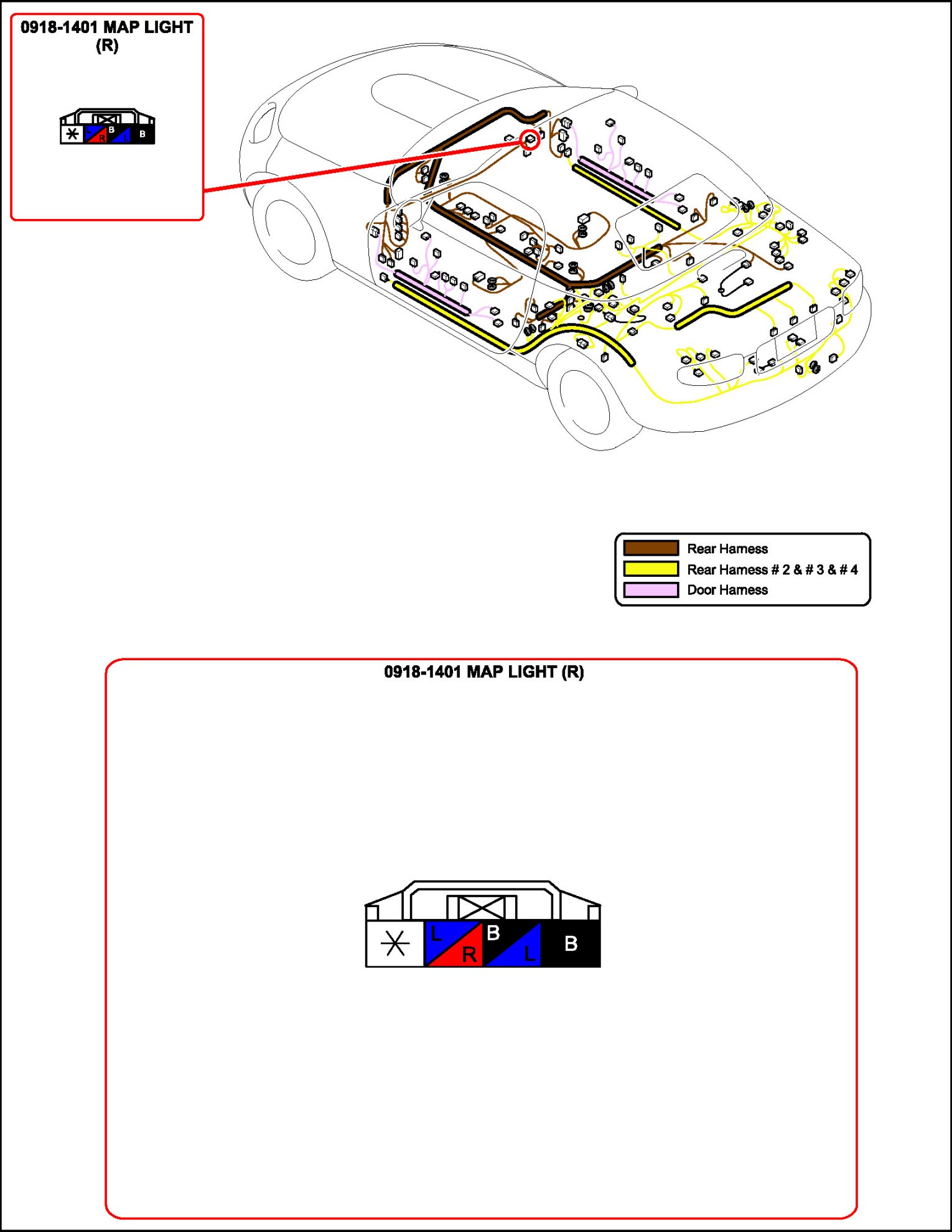 0918-1401 MAP LIGHT (R)

L R B L B

Rear Harness
Rear Harness # 2 & # 3 & # 4
Door Harness

0918-1401 MAP LIGHT (R)

L R B L B