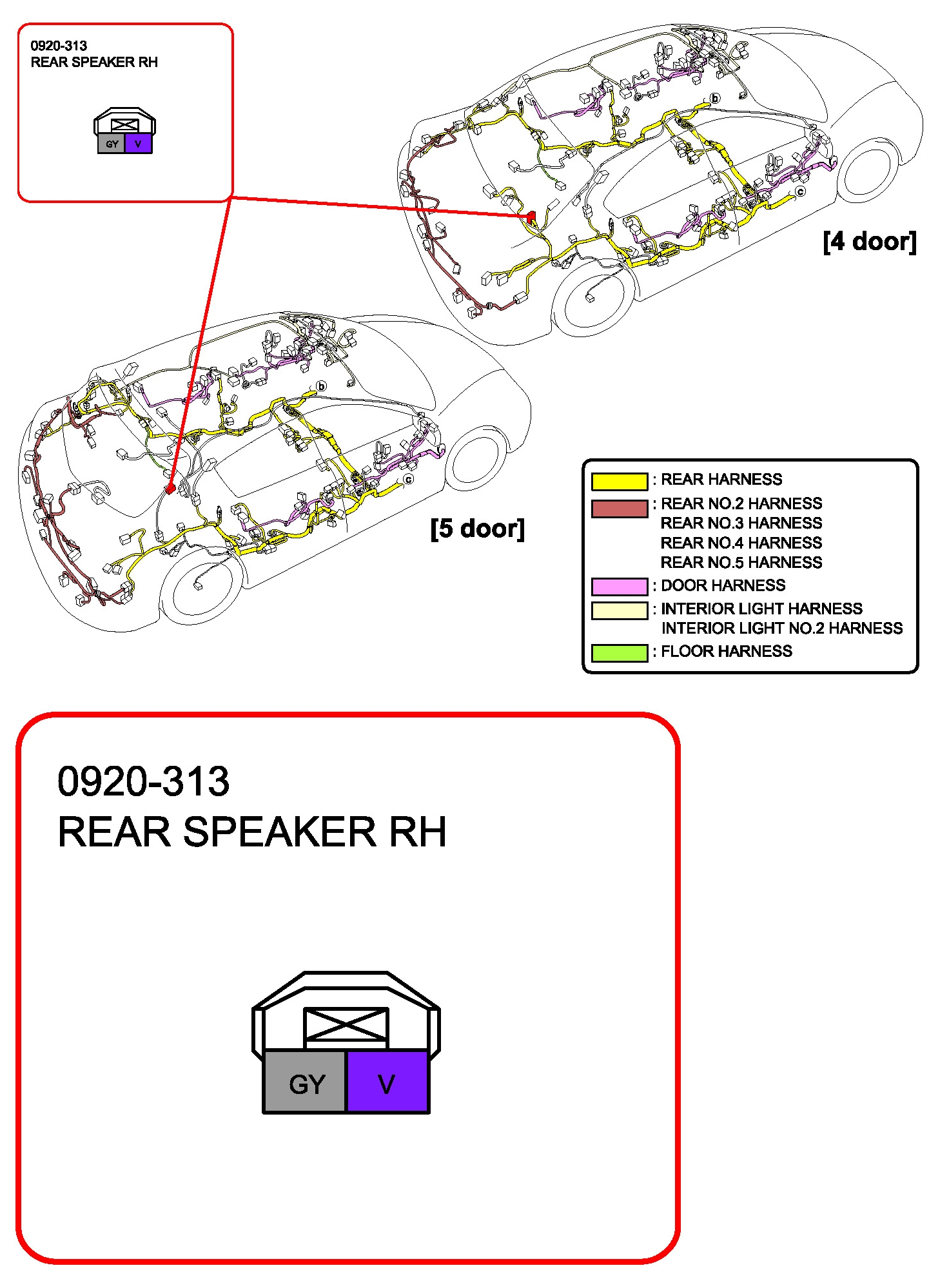 0920-313
REAR SPEAKER RH

GY V

b
c

[4 door]

b
c

[5 door]

: REAR HARNESS
: REAR NO.2 HARNESS
REAR NO.3 HARNESS
REAR NO.4 HARNESS
REAR NO.5 HARNESS
: DOOR HARNESS
: INTERIOR LIGHT HARNESS
INTERIOR LIGHT NO.2 HARNESS
: FLOOR HARNESS

0920-313
REAR SPEAKER RH

GY V