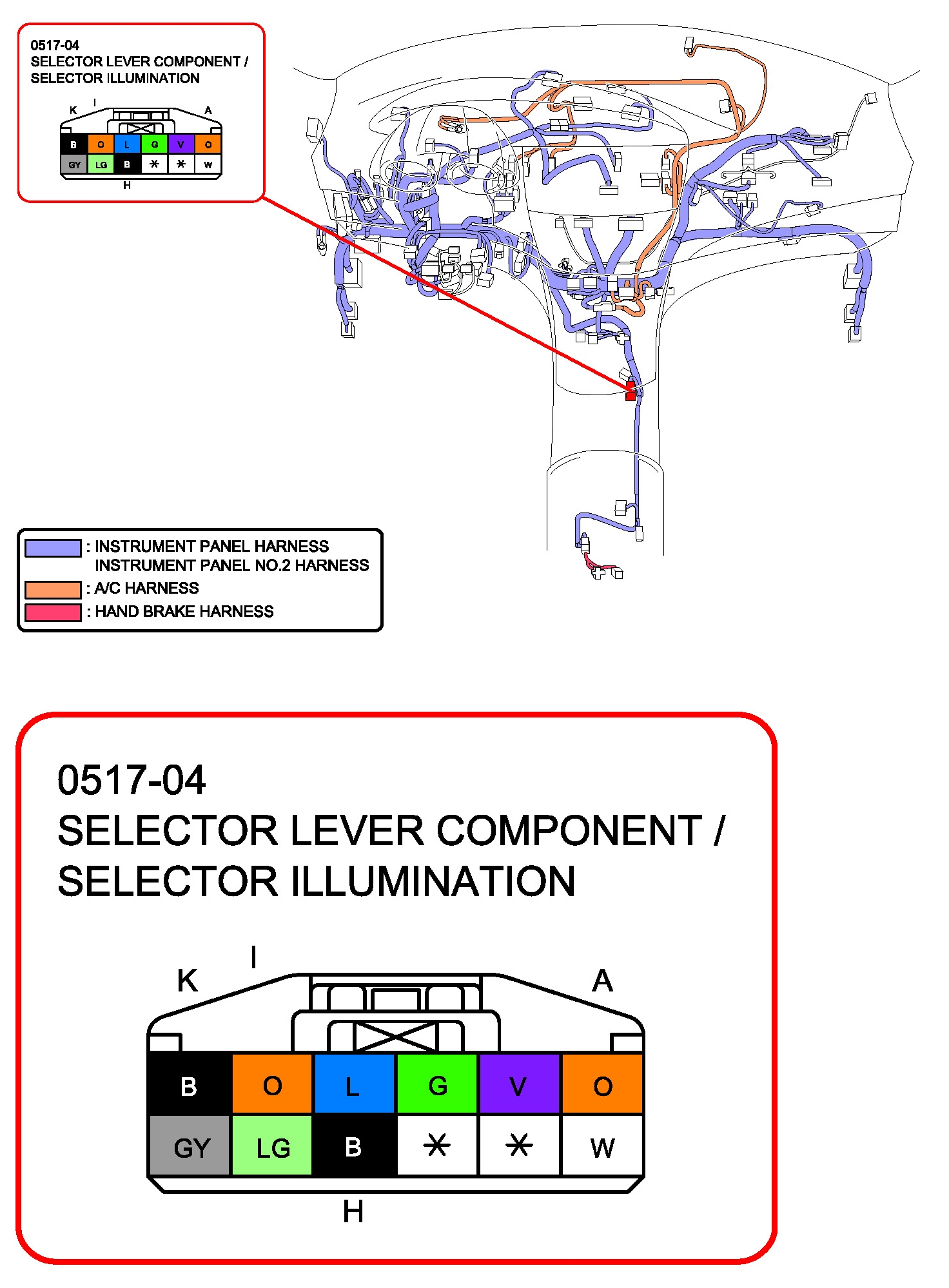 0517-04
SELECTOR LEVER COMPONENT /
SELECTOR ILLUMINATION

K I A

| B | O | L | G | V | O |
|---|---|---|---|---|---|
| GY | LG | B | * | * | W |

H

: INSTRUMENT PANEL HARNESS
INSTRUMENT PANEL NO.2 HARNESS
: A/C HARNESS
: HAND BRAKE HARNESS

0517-04
SELECTOR LEVER COMPONENT /
SELECTOR ILLUMINATION

K I A

| B | O | L | G | V | O |
|---|---|---|---|---|---|
| GY | LG | B | * | * | W |

H