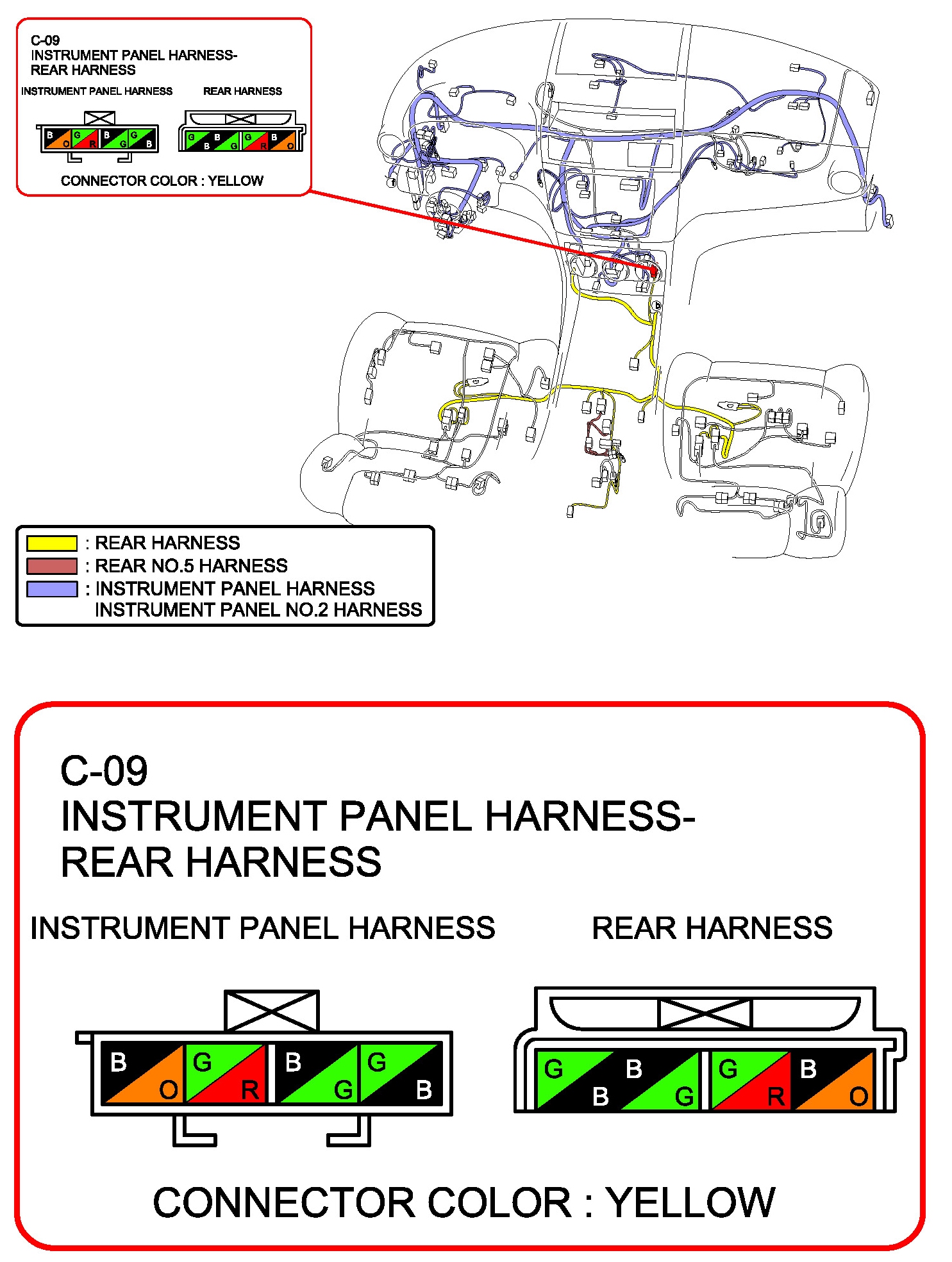 C-09
INSTRUMENT PANEL HARNESS-
REAR HARNESS

INSTRUMENT PANEL HARNESS

REAR HARNESS

B O G R B G G B

G B B G G R B O

CONNECTOR COLOR : YELLOW

: REAR HARNESS
: REAR NO.5 HARNESS
: INSTRUMENT PANEL HARNESS
INSTRUMENT PANEL NO.2 HARNESS

C-09
INSTRUMENT PANEL HARNESS-
REAR HARNESS

INSTRUMENT PANEL HARNESS

REAR HARNESS

B O G R B G G B

G B B G G R B O

CONNECTOR COLOR : YELLOW