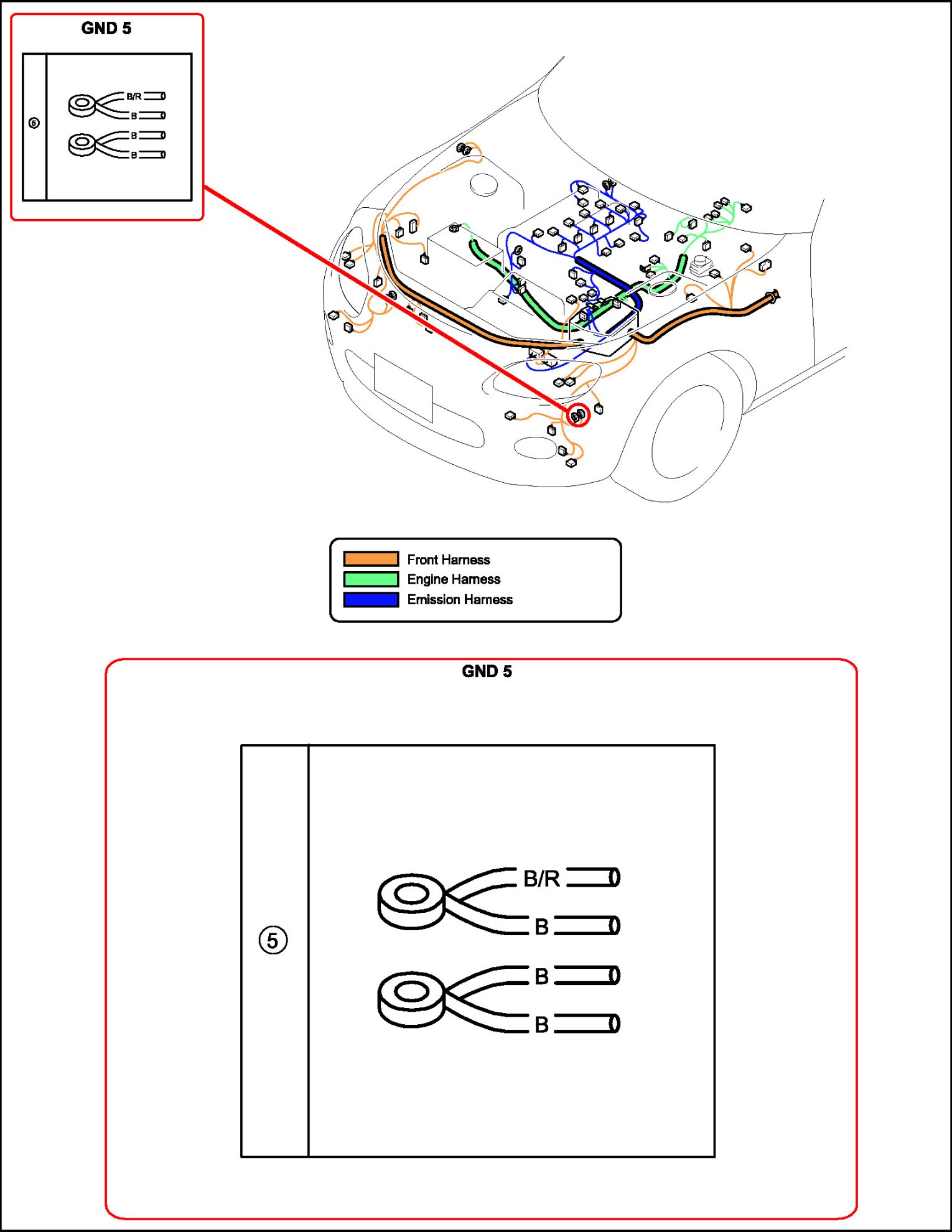 GND 5

⑤

B/R
B
B
B

Front Harness
Engine Harness
Emission Harness

GND 5

⑤

B/R
B
B
B