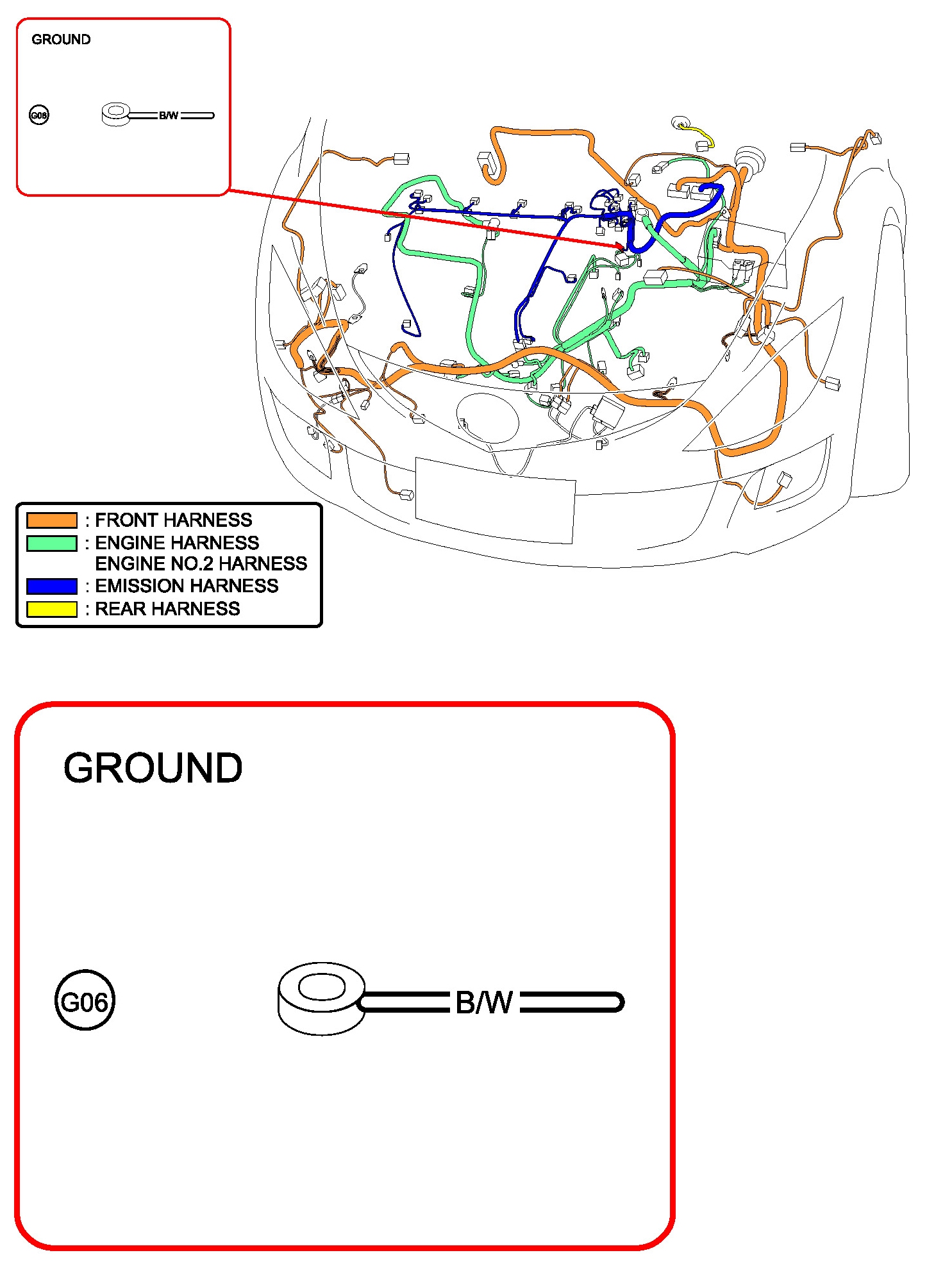 GROUND

G06

B/W

: FRONT HARNESS
: ENGINE HARNESS
ENGINE NO.2 HARNESS
: EMISSION HARNESS
: REAR HARNESS

GROUND

G06

B/W