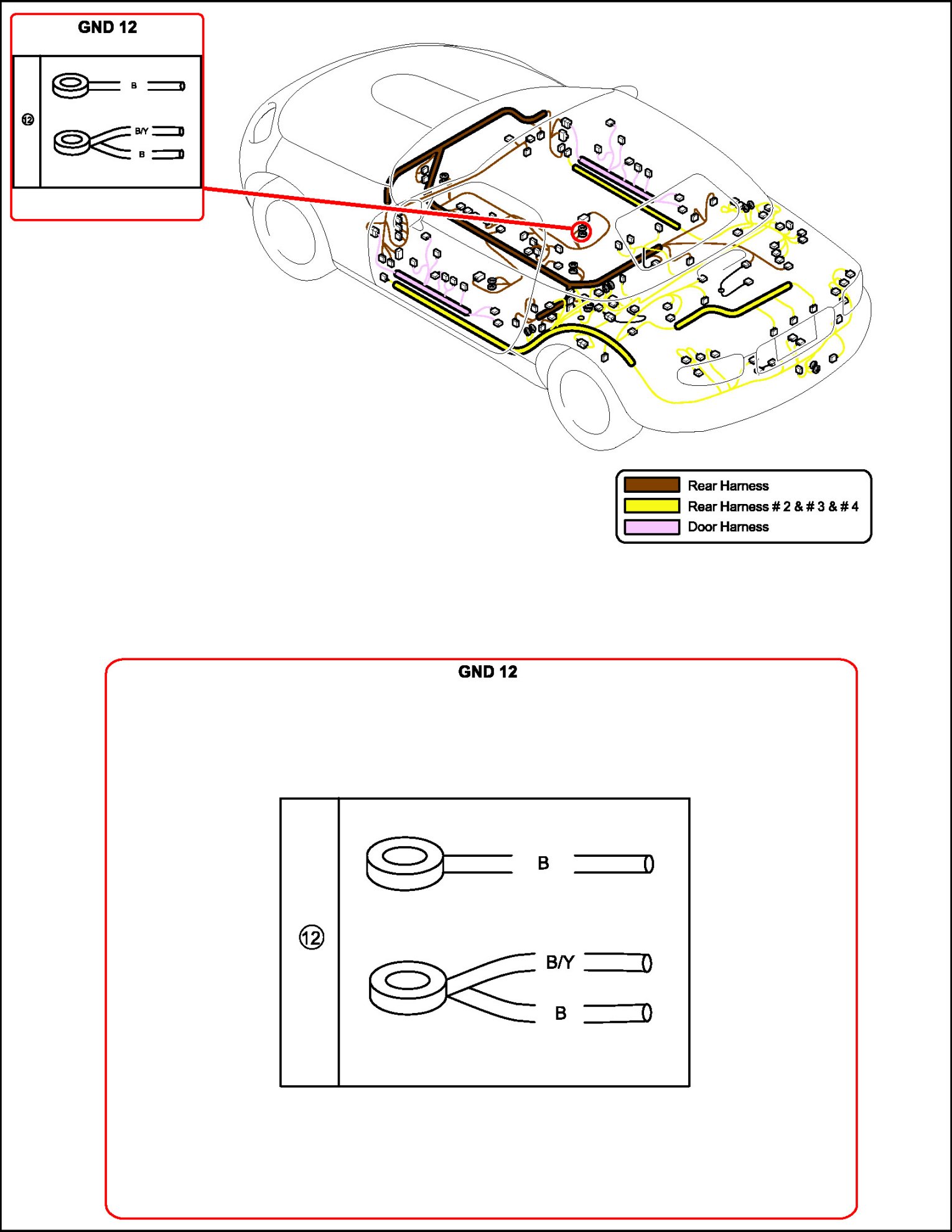 GND 12

12

B

B/Y

B

Rear Harness

Rear Harness # 2 & # 3 & # 4

Door Harness

GND 12

12

B

B/Y

B