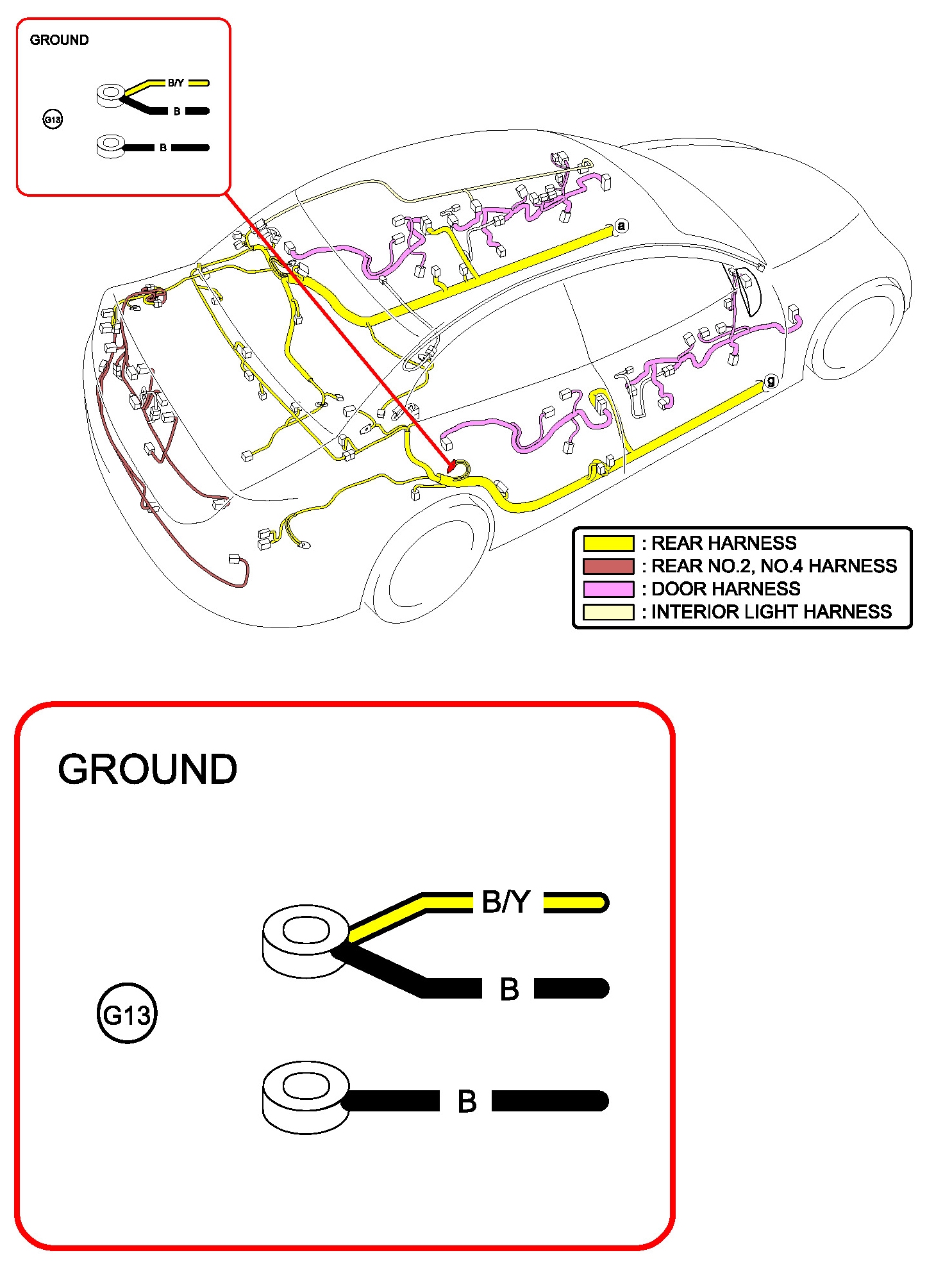 GROUND

B/Y

B

G13

B

a

g

: REAR HARNESS
: REAR NO.2, NO.4 HARNESS
: DOOR HARNESS
: INTERIOR LIGHT HARNESS

GROUND

B/Y

B

G13

B