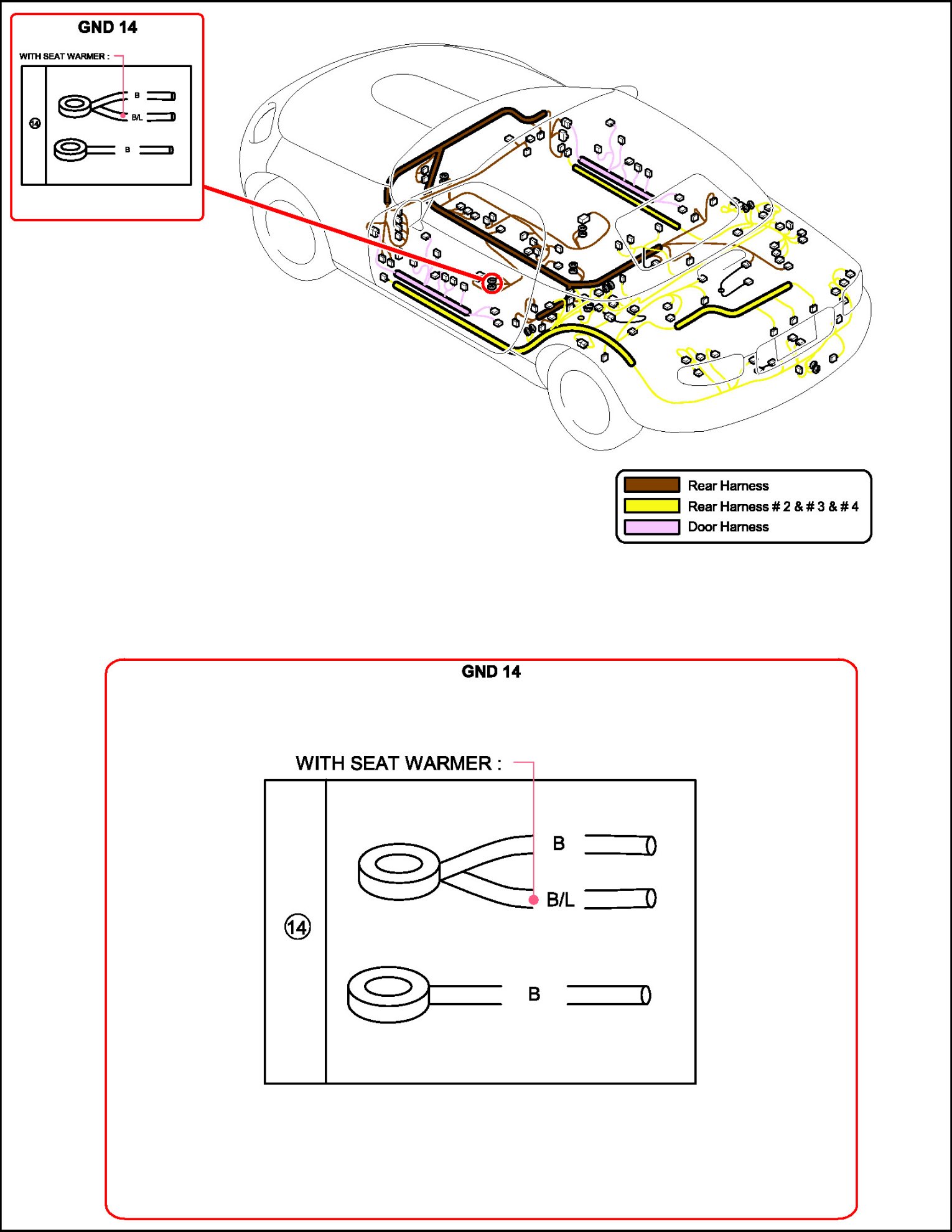 GND 14

WITH SEAT WARMER :

⑭

B

B/L

B

Rear Harness

Rear Harness # 2 & # 3 & # 4

Door Harness

GND 14

WITH SEAT WARMER :

⑭

B

B/L

B