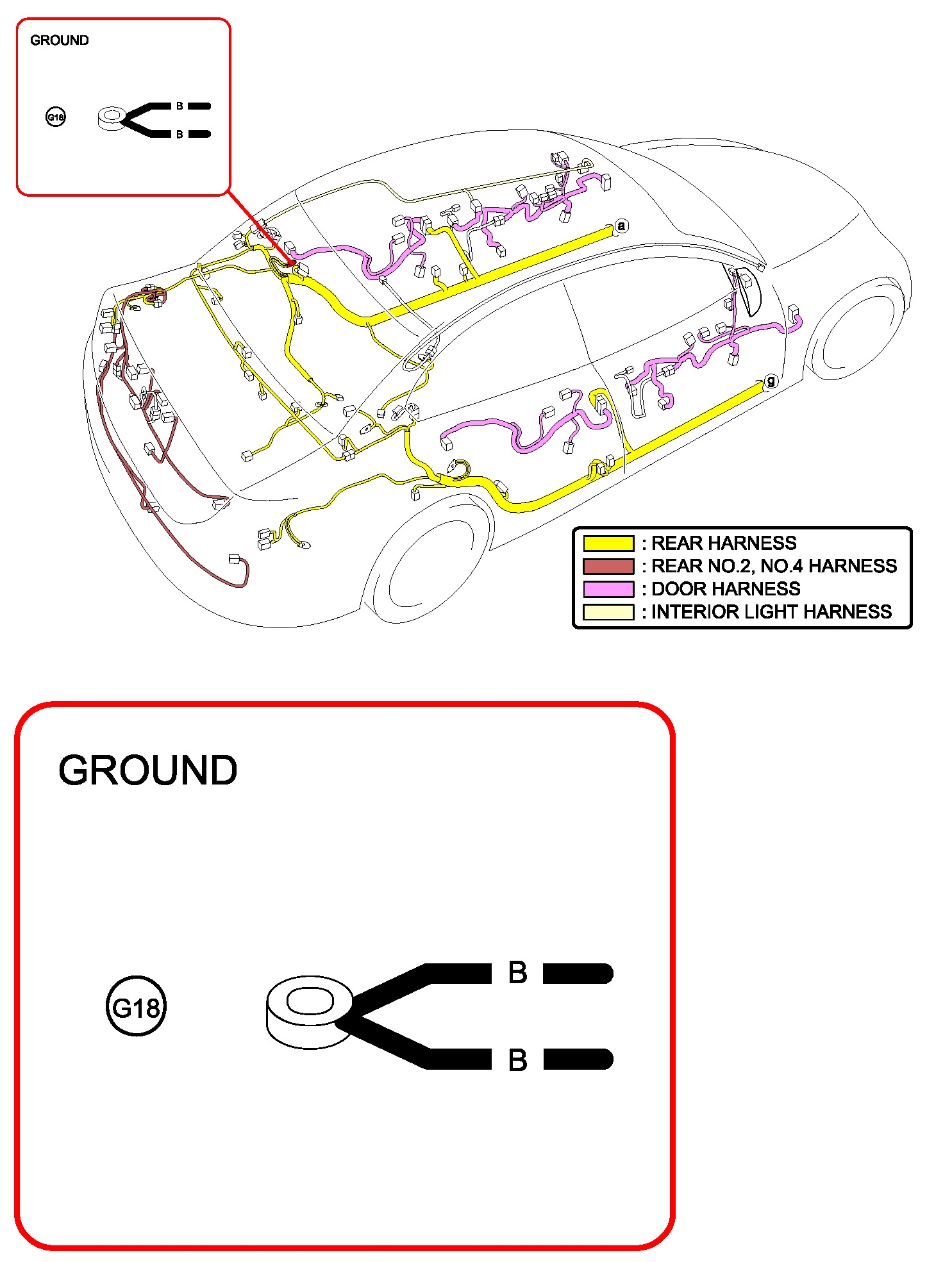 GROUND

G18

B

B

a

g

: REAR HARNESS
: REAR NO.2, NO.4 HARNESS
: DOOR HARNESS
: INTERIOR LIGHT HARNESS

GROUND

G18

B

B