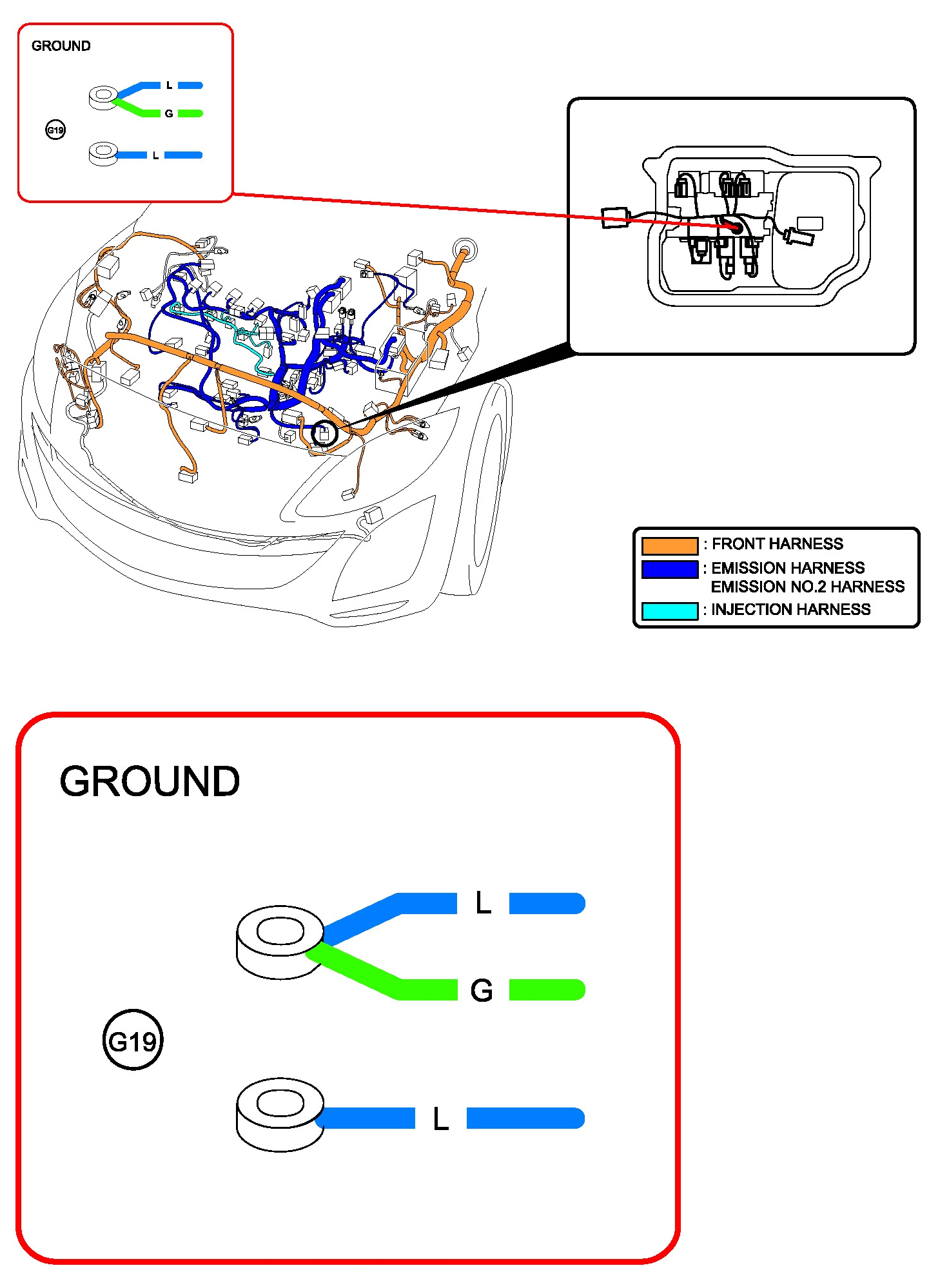 GROUND

L

G

G19

L

: FRONT HARNESS
: EMISSION HARNESS
EMISSION NO.2 HARNESS
: INJECTION HARNESS

GROUND

L

G

G19

L