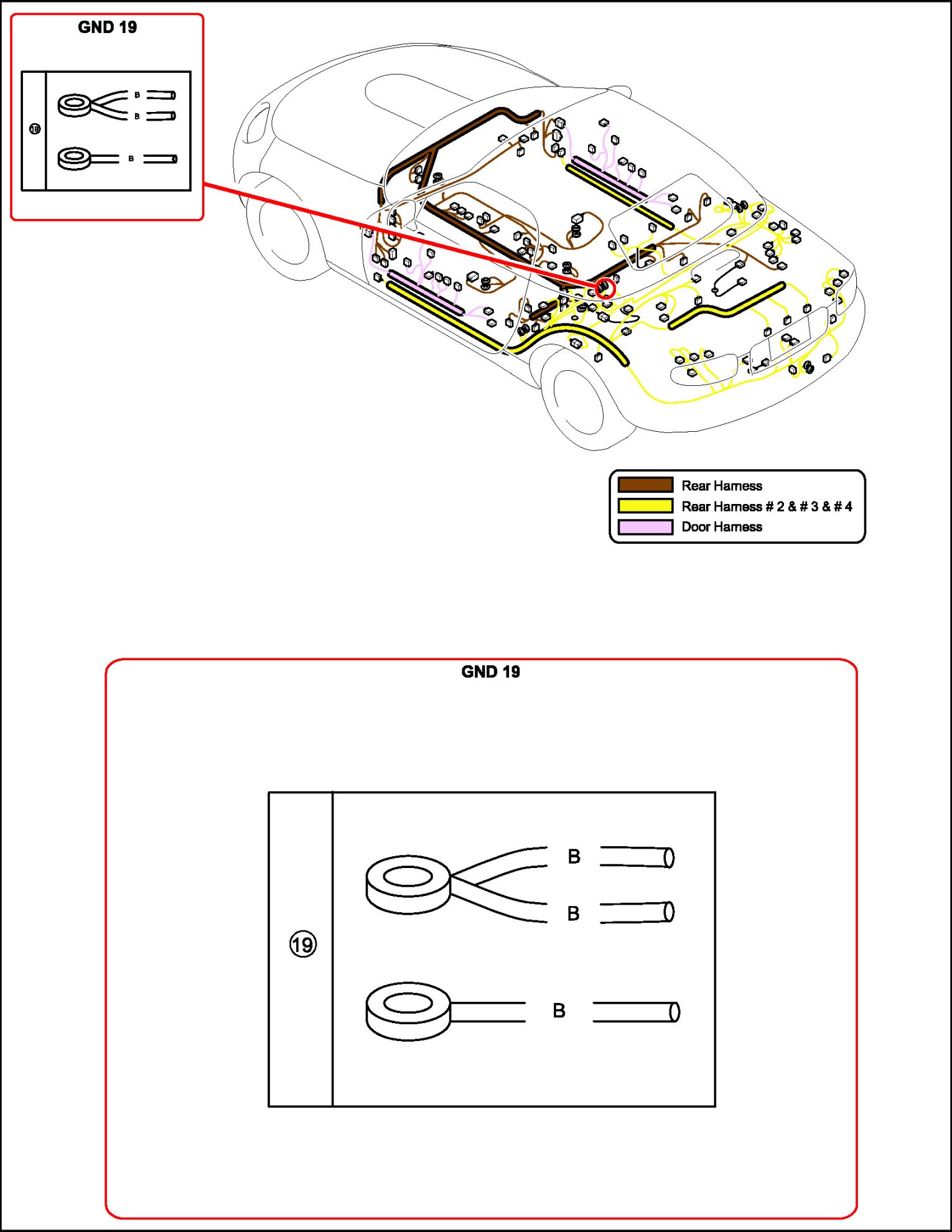 GND 19

⑲ B B B

Rear Harness
Rear Harness # 2 & # 3 & # 4
Door Harness

GND 19

⑲

B

B

B