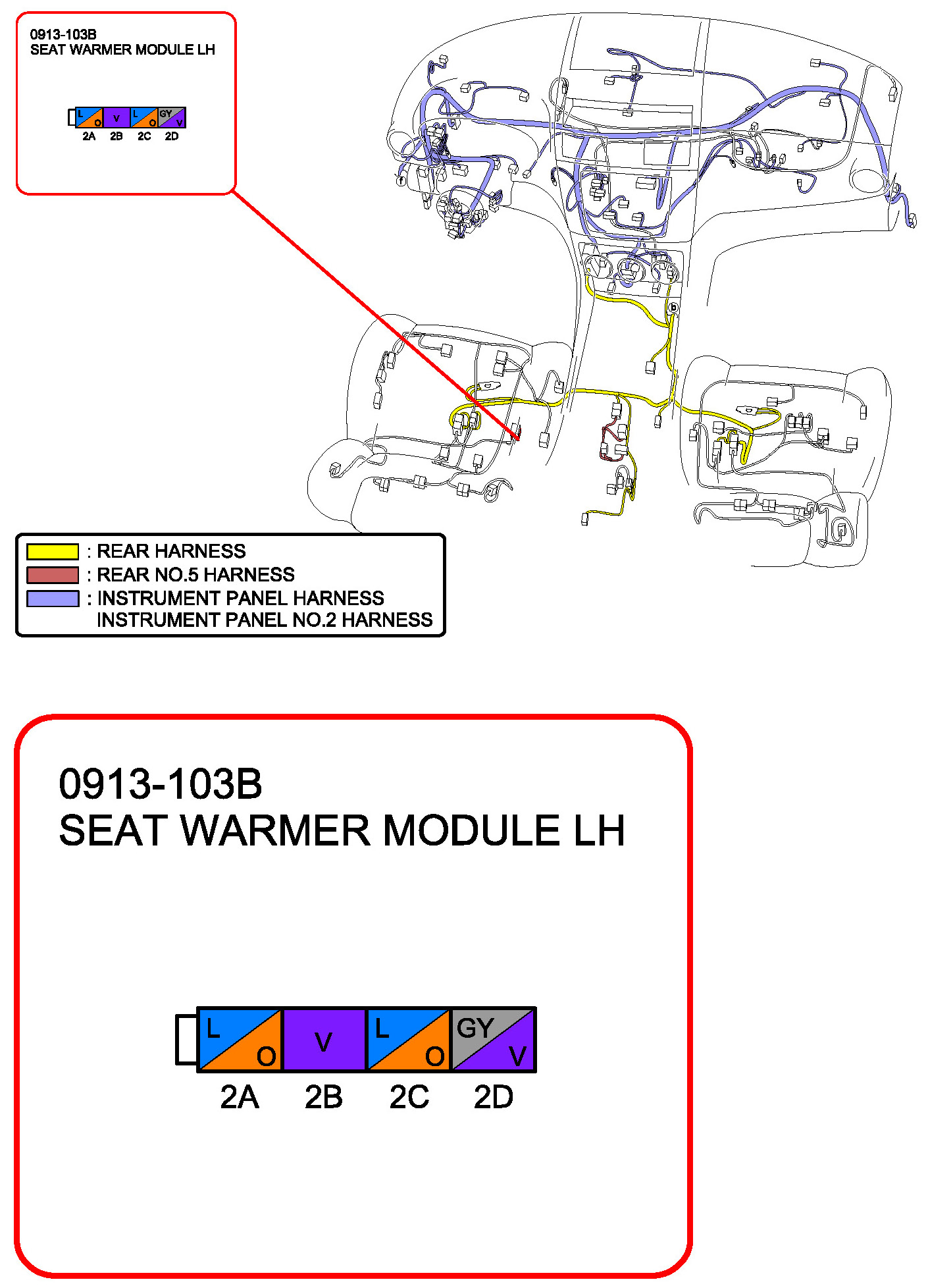 0913-103B
SEAT WARMER MODULE LH

L O V L O GY V
2A 2B 2C 2D

f
b

: REAR HARNESS
: REAR NO.5 HARNESS
: INSTRUMENT PANEL HARNESS
INSTRUMENT PANEL NO.2 HARNESS

0913-103B
SEAT WARMER MODULE LH

L O V L O GY V
2A 2B 2C 2D