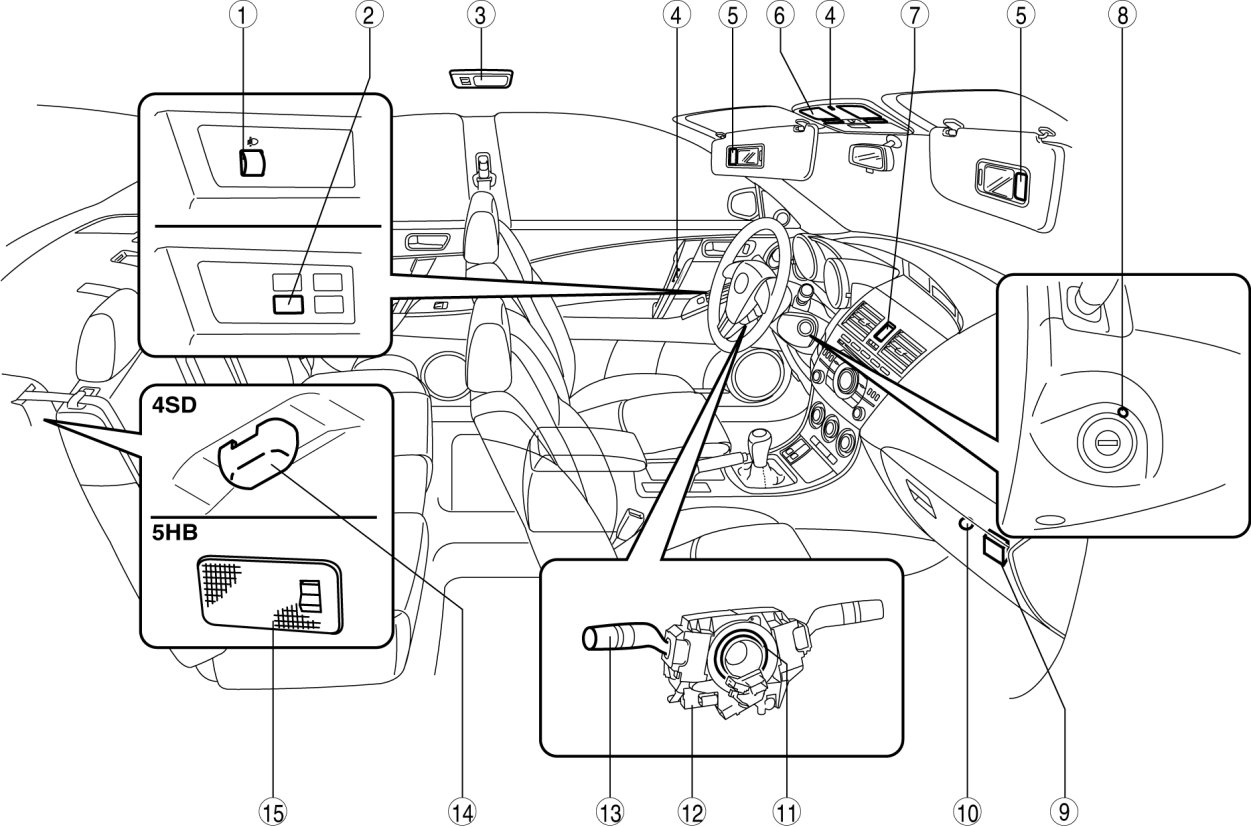 1
2
3
4
5
6
4
7
5
8
4SD
5HB
15
14
13
12
11
10
9