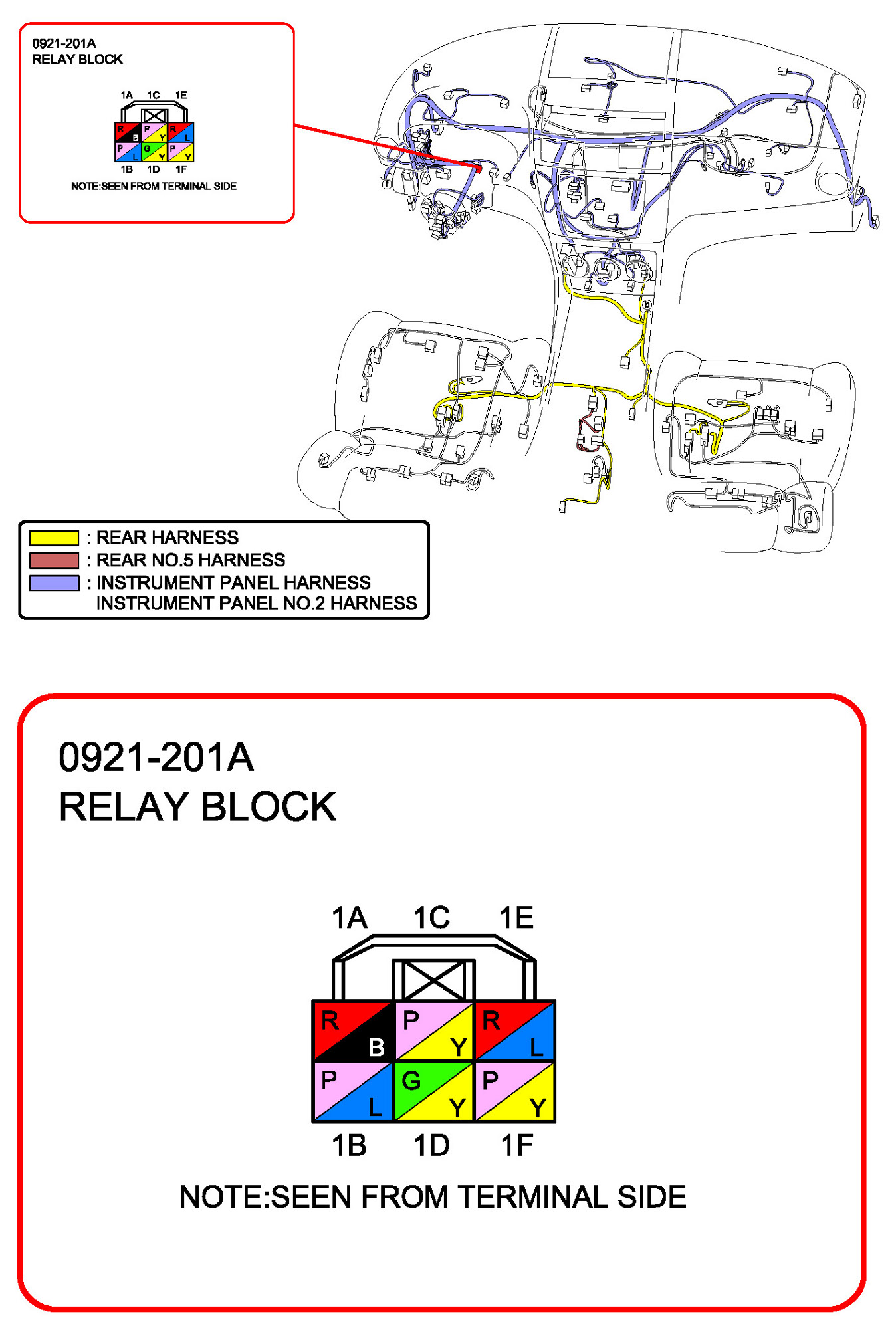 0921-201A
RELAY BLOCK

1A 1C 1E

R B P Y R L
P L G Y P Y

1B 1D 1F

NOTE:SEEN FROM TERMINAL SIDE

f

b

: REAR HARNESS
: REAR NO.5 HARNESS
: INSTRUMENT PANEL HARNESS
INSTRUMENT PANEL NO.2 HARNESS

0921-201A
RELAY BLOCK

1A 1C 1E

R B P Y R L
P L G Y P Y

1B 1D 1F

NOTE:SEEN FROM TERMINAL SIDE