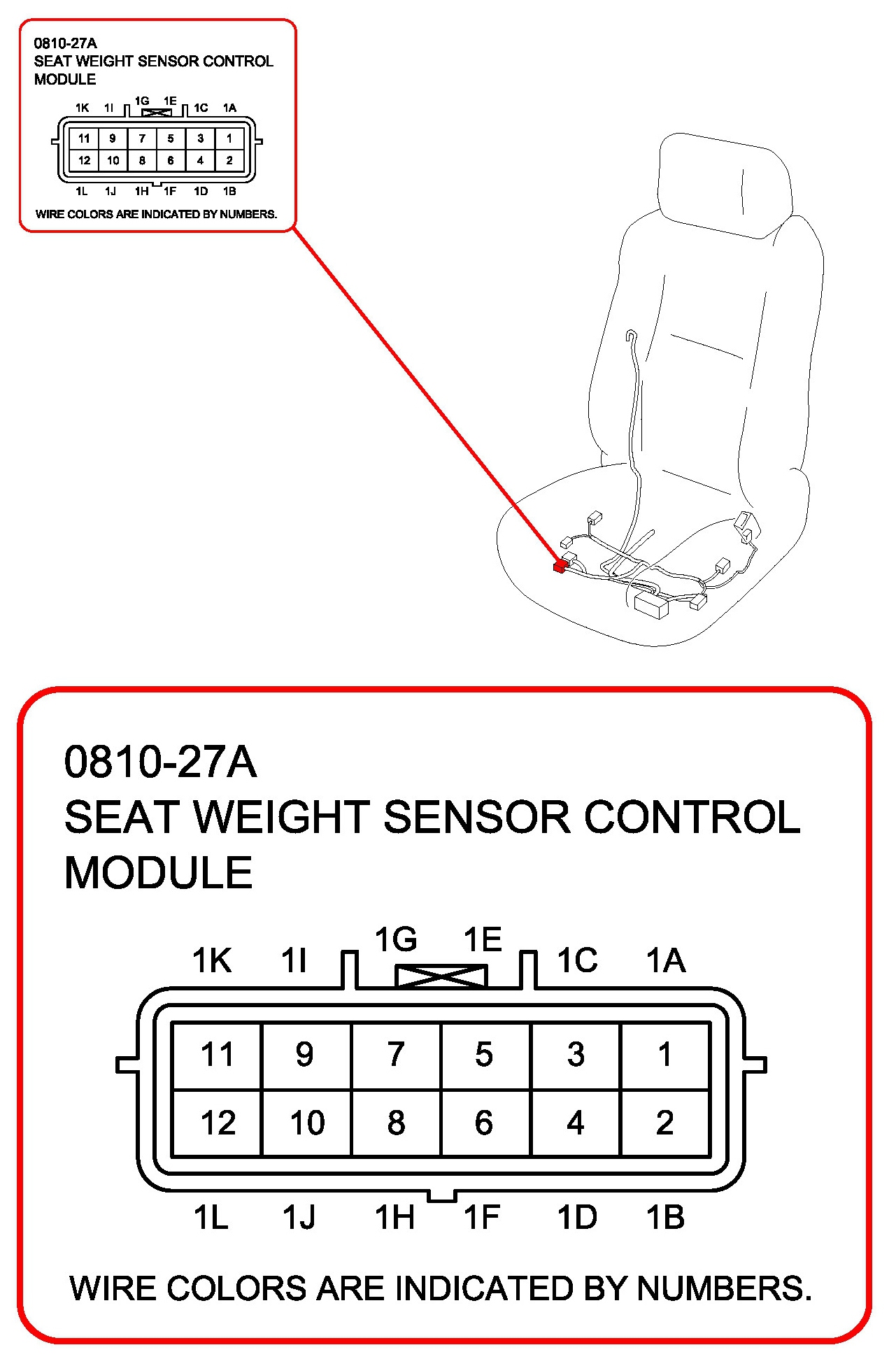 0810-27A
SEAT WEIGHT SENSOR CONTROL MODULE

1K 1I 1G 1E 1C 1A

| 11 | 9 | 7 | 5 | 3 | 1 |
|---|---|---|---|---|---|
| 12 | 10 | 8 | 6 | 4 | 2 |

1L 1J 1H 1F 1D 1B

WIRE COLORS ARE INDICATED BY NUMBERS.

0810-27A
SEAT WEIGHT SENSOR CONTROL MODULE

1K 1I 1G 1E 1C 1A

| 11 | 9 | 7 | 5 | 3 | 1 |
|---|---|---|---|---|---|
| 12 | 10 | 8 | 6 | 4 | 2 |

1L 1J 1H 1F 1D 1B

WIRE COLORS ARE INDICATED BY NUMBERS.