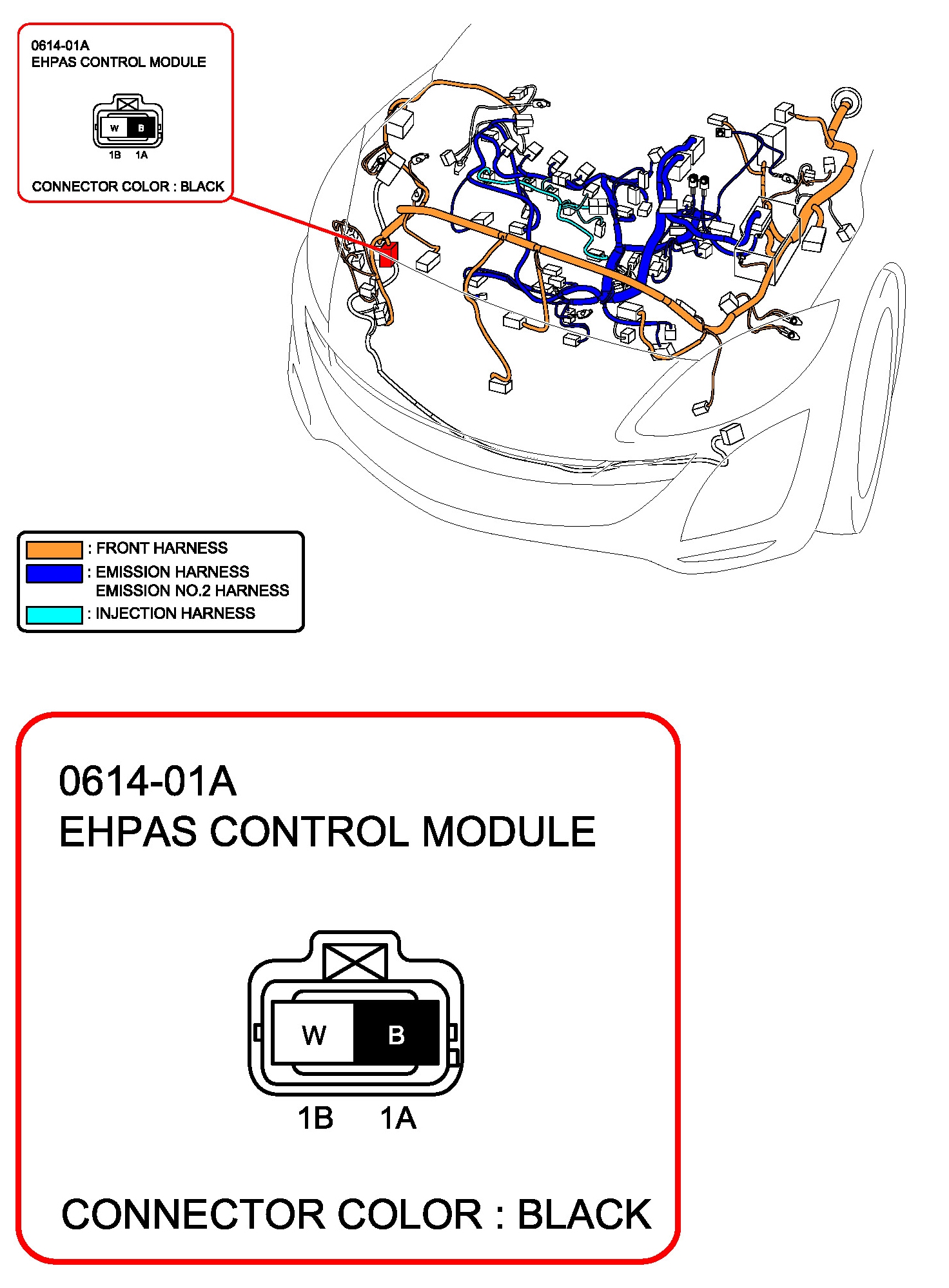 0614-01A
EHPAS CONTROL MODULE

W B
1B 1A

CONNECTOR COLOR : BLACK

: FRONT HARNESS
: EMISSION HARNESS
EMISSION NO.2 HARNESS
: INJECTION HARNESS

0614-01A
EHPAS CONTROL MODULE

W B
1B 1A

CONNECTOR COLOR : BLACK