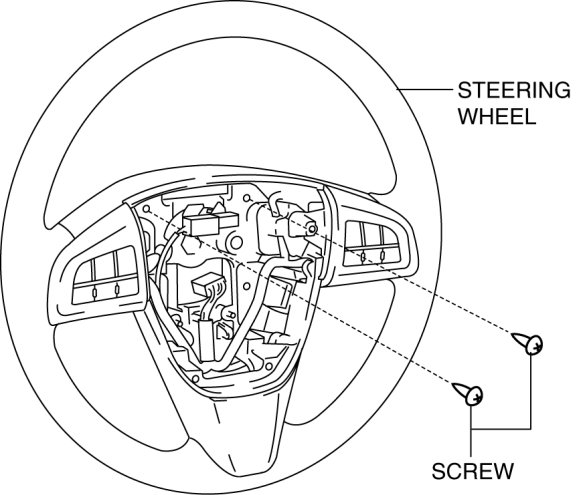 STEERING WHEEL

SCREW