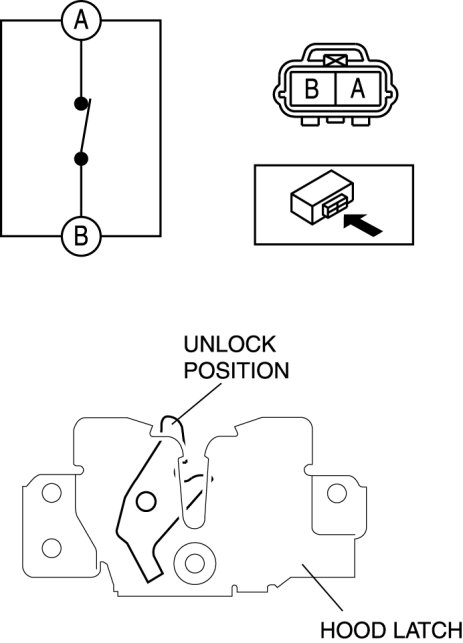 A

B

B A

UNLOCK POSITION

HOOD LATCH