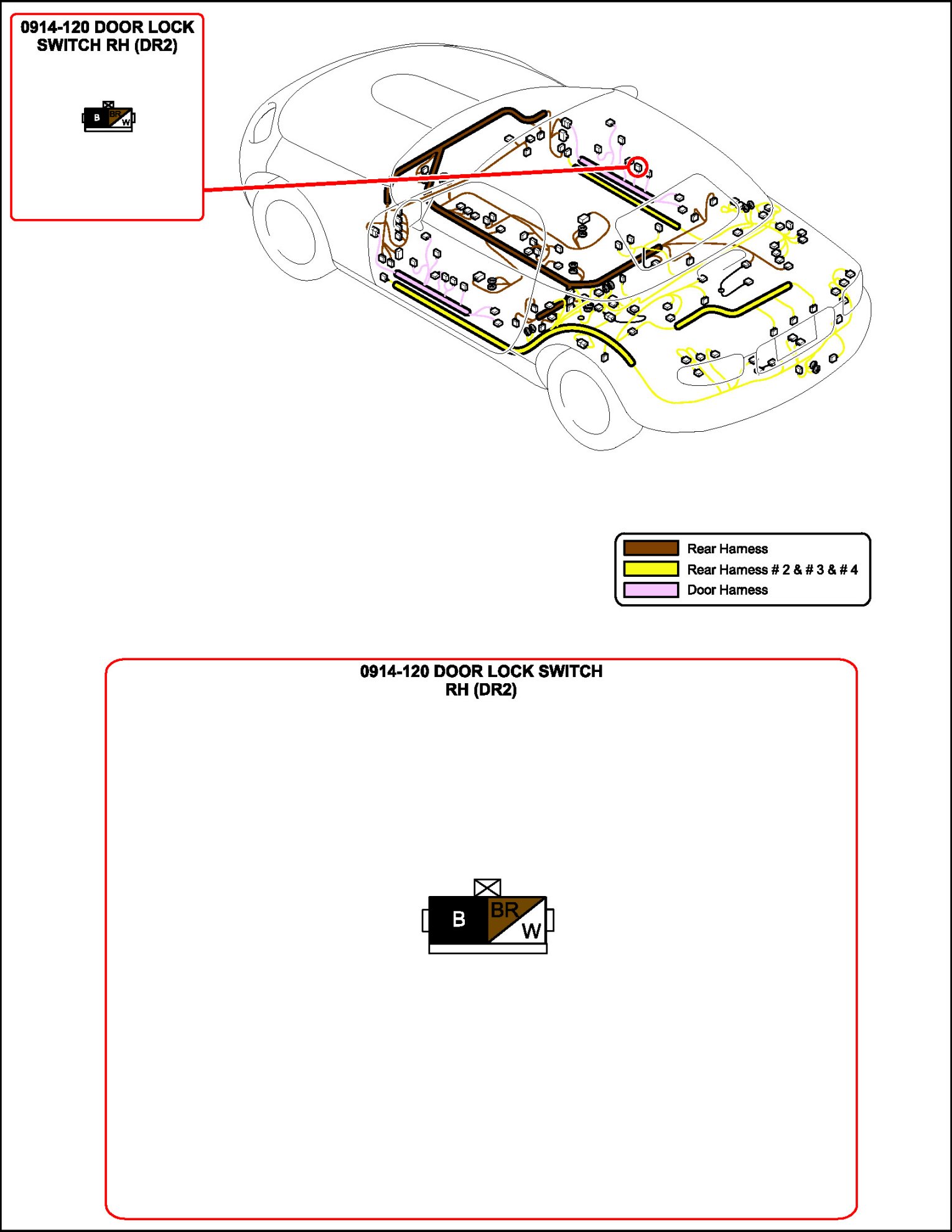 0914-120 DOOR LOCK SWITCH RH (DR2)

B BR W

Rear Harness
Rear Harness # 2 & # 3 & # 4
Door Harness

0914-120 DOOR LOCK SWITCH RH (DR2)

B BR W