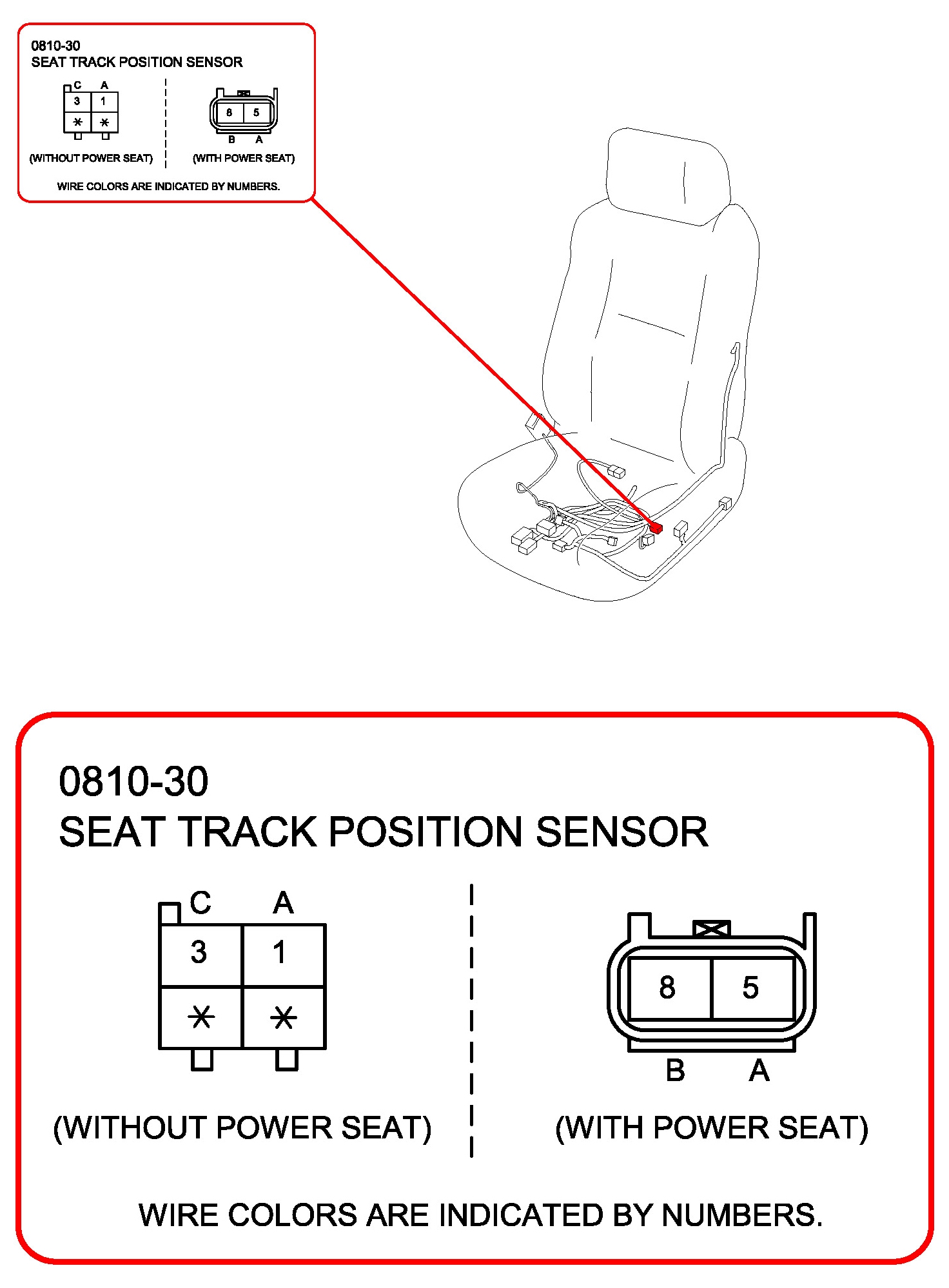 0810-30
SEAT TRACK POSITION SENSOR

C A
3 1
* *

(WITHOUT POWER SEAT)

8 5
B A

(WITH POWER SEAT)

WIRE COLORS ARE INDICATED BY NUMBERS.

0810-30
SEAT TRACK POSITION SENSOR

C A
3 1
* *

(WITHOUT POWER SEAT)

8 5
B A

(WITH POWER SEAT)

WIRE COLORS ARE INDICATED BY NUMBERS.