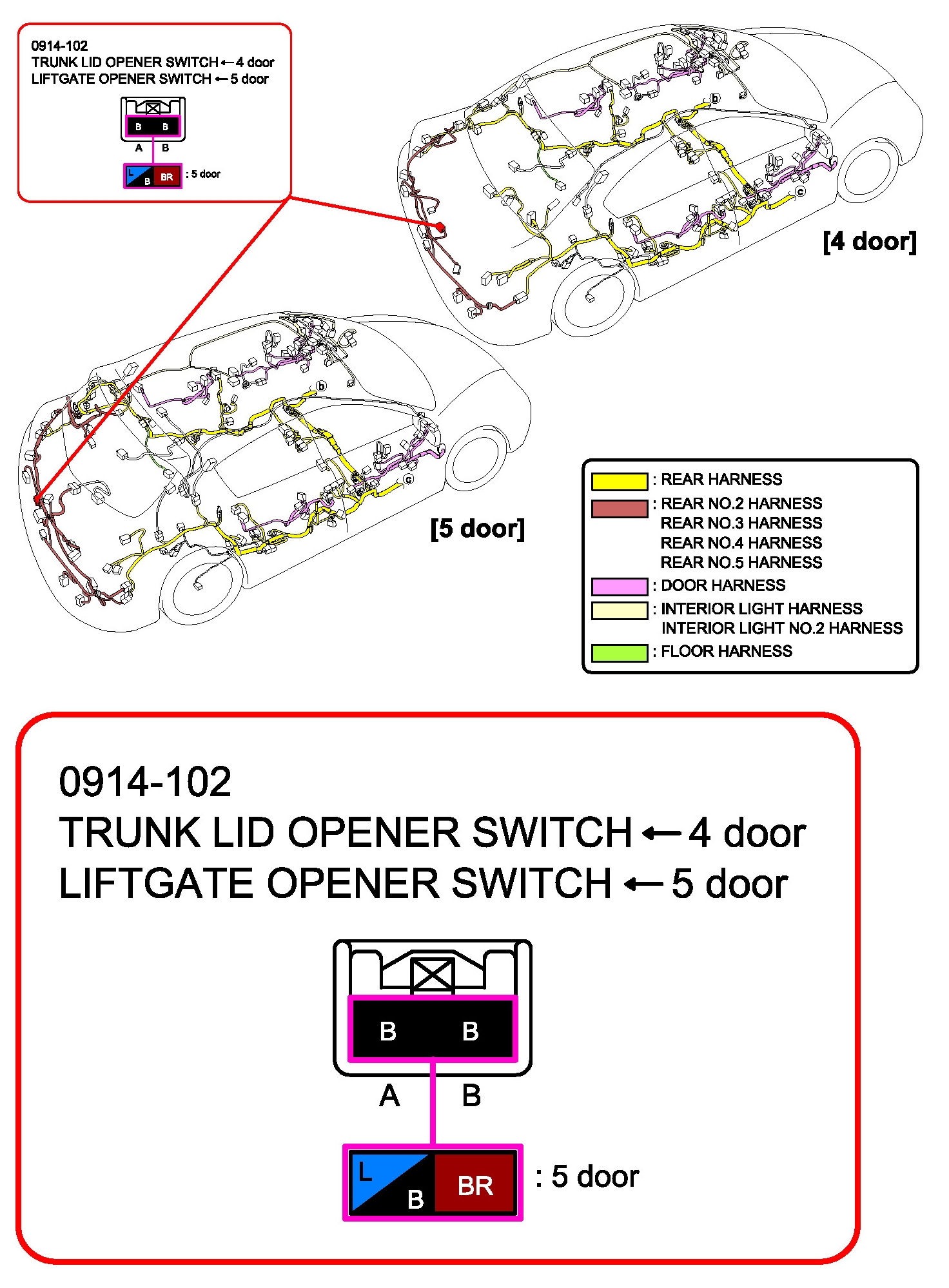 0914-102
TRUNK LID OPENER SWITCH ← 4 door
LIFTGATE OPENER SWITCH ← 5 door

B B
A B
L B BR : 5 door

b
c
[4 door]

b
c
[5 door]

: REAR HARNESS
: REAR NO.2 HARNESS
REAR NO.3 HARNESS
REAR NO.4 HARNESS
REAR NO.5 HARNESS
: DOOR HARNESS
: INTERIOR LIGHT HARNESS
INTERIOR LIGHT NO.2 HARNESS
: FLOOR HARNESS

0914-102
TRUNK LID OPENER SWITCH ← 4 door
LIFTGATE OPENER SWITCH ← 5 door

B B
A B
L B BR : 5 door