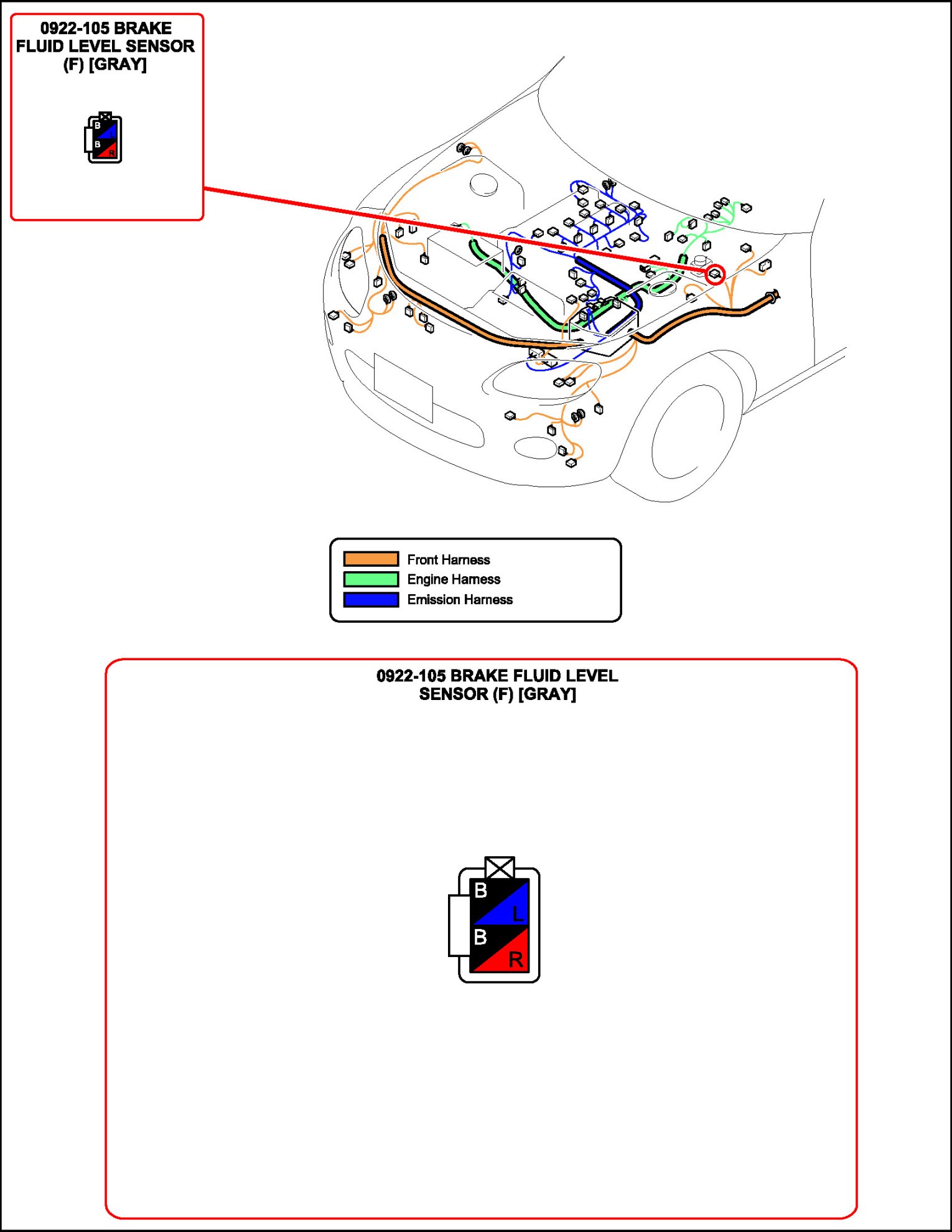 0922-105 BRAKE FLUID LEVEL SENSOR (F) [GRAY]

B L
B R

Front Harness
Engine Harness
Emission Harness

0922-105 BRAKE FLUID LEVEL SENSOR (F) [GRAY]

B L
B R