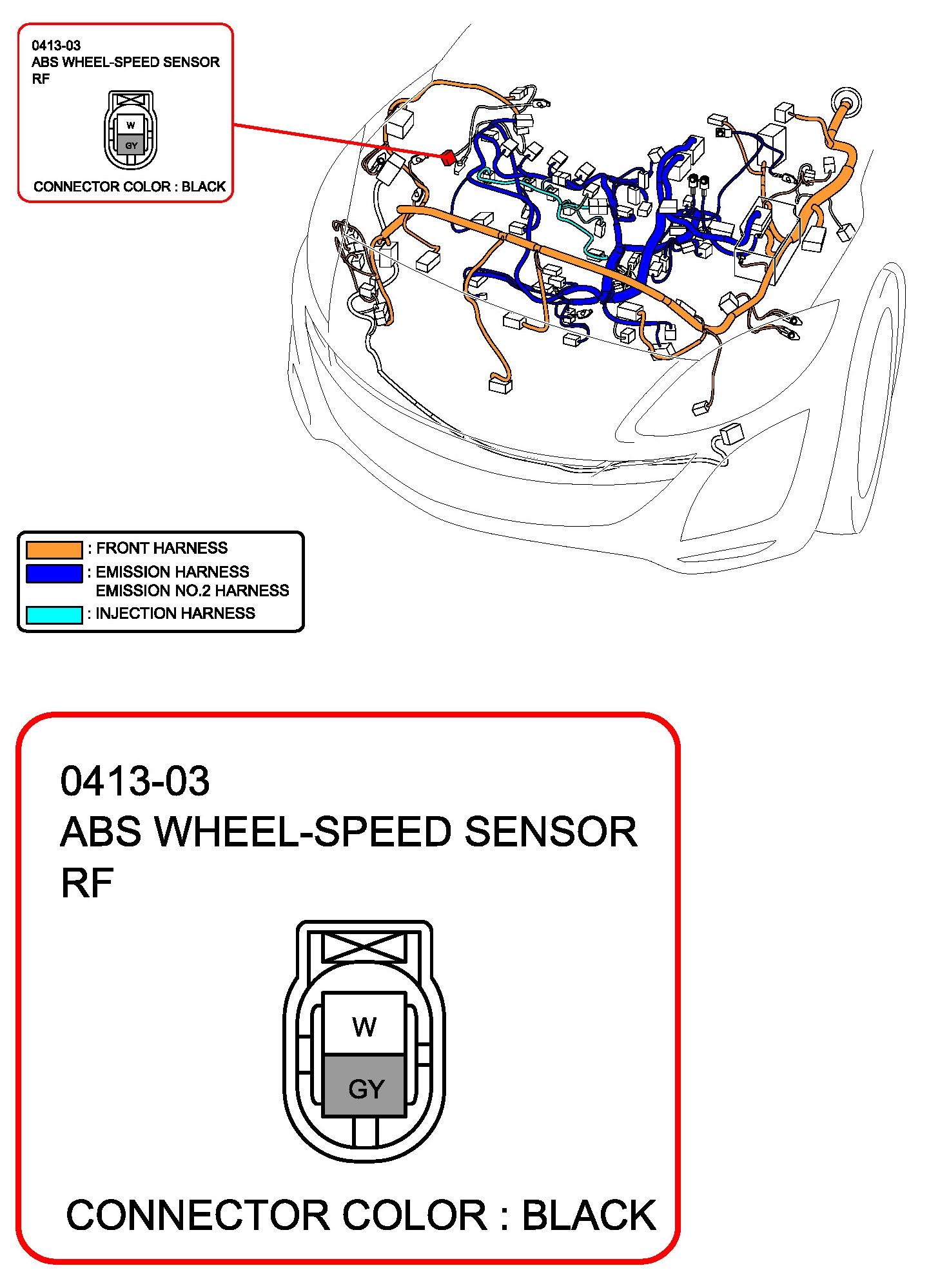 0413-03
ABS WHEEL-SPEED SENSOR
RF

W
GY

CONNECTOR COLOR : BLACK

: FRONT HARNESS
: EMISSION HARNESS
EMISSION NO.2 HARNESS
: INJECTION HARNESS

0413-03
ABS WHEEL-SPEED SENSOR
RF

W
GY

CONNECTOR COLOR : BLACK