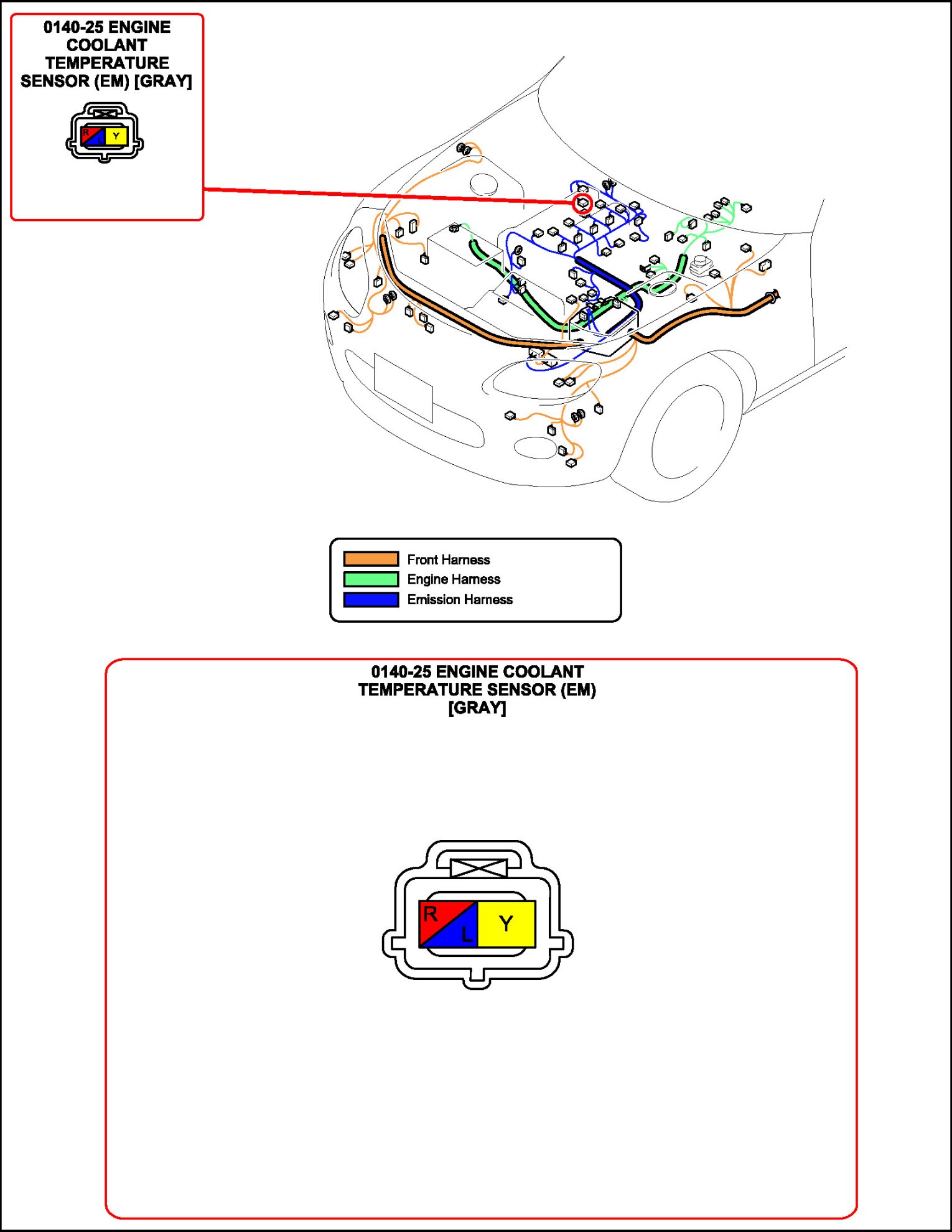 0140-25 ENGINE COOLANT TEMPERATURE SENSOR (EM) [GRAY]

R L Y

Front Harness
Engine Harness
Emission Harness

0140-25 ENGINE COOLANT TEMPERATURE SENSOR (EM) [GRAY]

R L Y