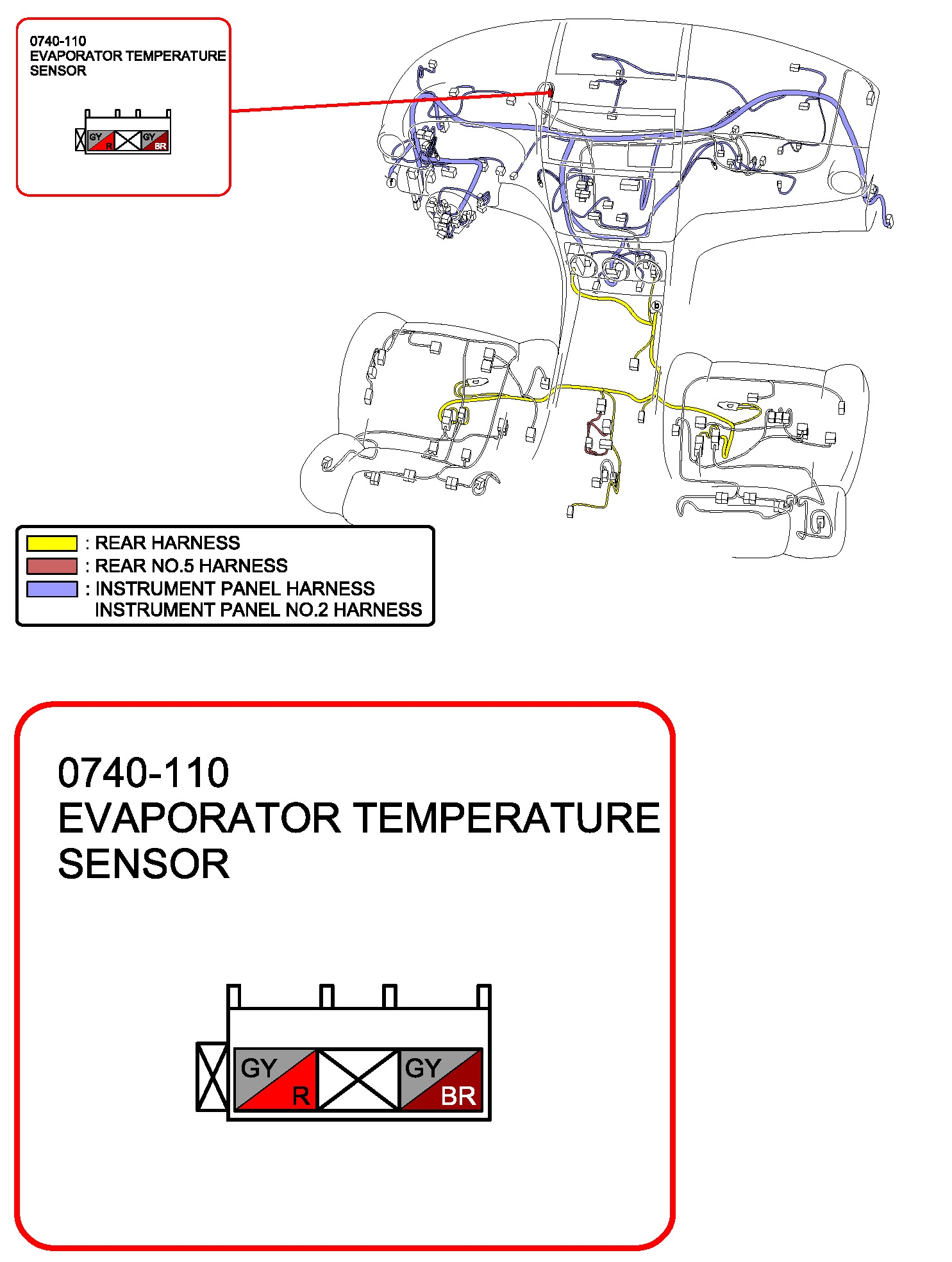 0740-110
EVAPORATOR TEMPERATURE SENSOR

GY R GY BR

f

b

: REAR HARNESS
: REAR NO.5 HARNESS
: INSTRUMENT PANEL HARNESS
INSTRUMENT PANEL NO.2 HARNESS

0740-110
EVAPORATOR TEMPERATURE SENSOR

GY R GY BR