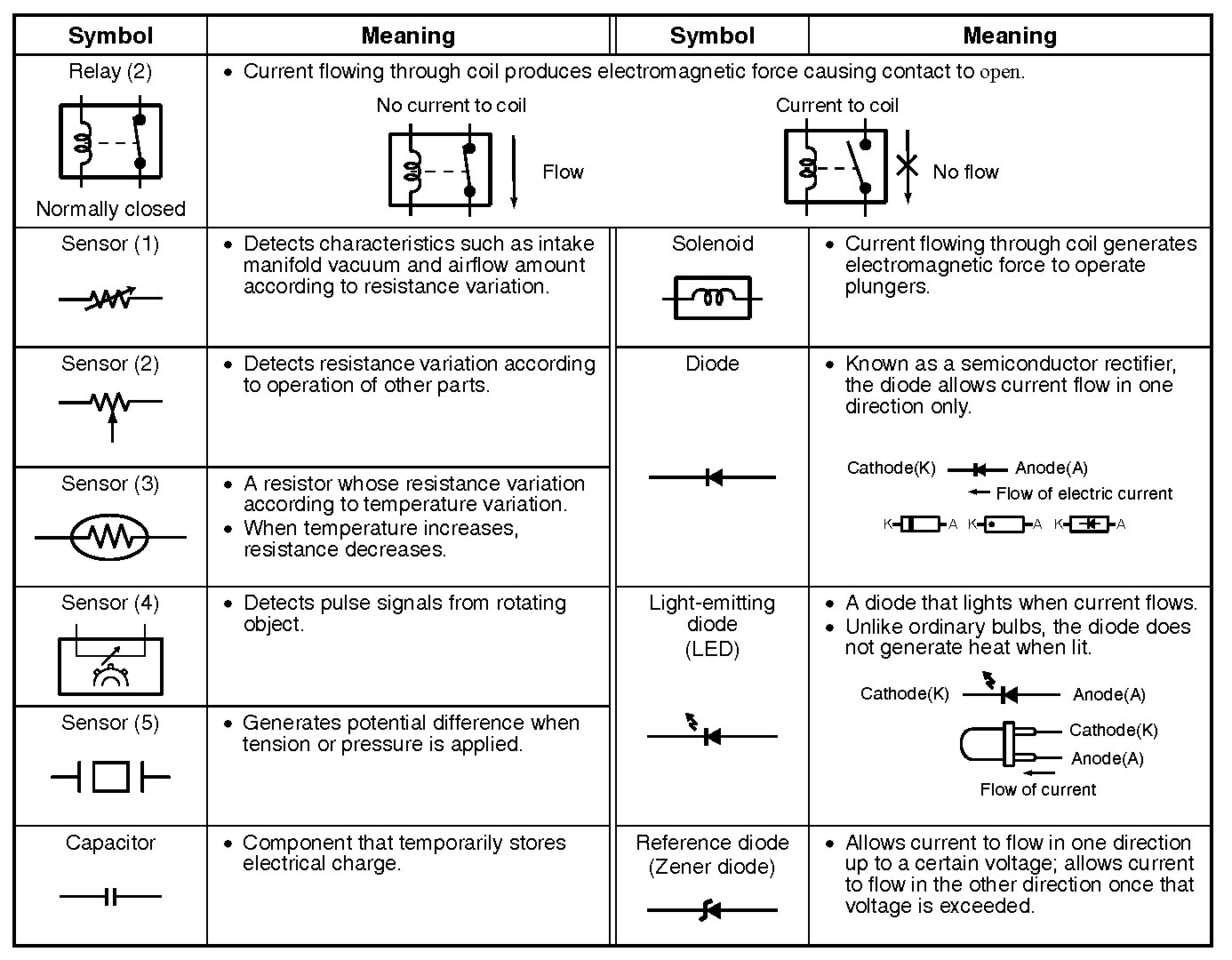 | Symbol | Meaning | Symbol | Meaning |
|---|---|---|---|
| Relay (2) Normally closed | • Current flowing through coil produces electromagnetic force causing contact to open. No current to coil Flow Current to coil No flow | | |
| Sensor (1) | • Detects characteristics such as intake manifold vacuum and airflow amount according to resistance variation. | Solenoid | • Current flowing through coil generates electromagnetic force to operate plungers. |
| Sensor (2) | • Detects resistance variation according to operation of other parts. | Diode | • Known as a semiconductor rectifier, the diode allows current flow in one direction only. Cathode(K) Anode(A) Flow of electric current K A K A K A |
| Sensor (3) | • A resistor whose resistance variation according to temperature variation. • When temperature increases, resistance decreases. | | |
| Sensor (4) | • Detects pulse signals from rotating object. | Light-emitting diode (LED) | • A diode that lights when current flows. • Unlike ordinary bulbs, the diode does not generate heat when lit. Cathode(K) Anode(A) Cathode(K) Anode(A) Flow of current |
| Sensor (5) | • Generates potential difference when tension or pressure is applied. | | |
| Capacitor | • Component that temporarily stores electrical charge. | Reference diode (Zener diode) | • Allows current to flow in one direction up to a certain voltage; allows current to flow in the other direction once that voltage is exceeded. |