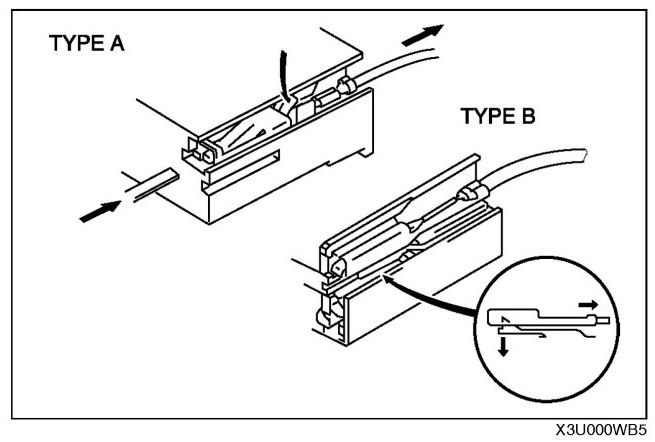 TYPE A

TYPE B

X3U000WB5