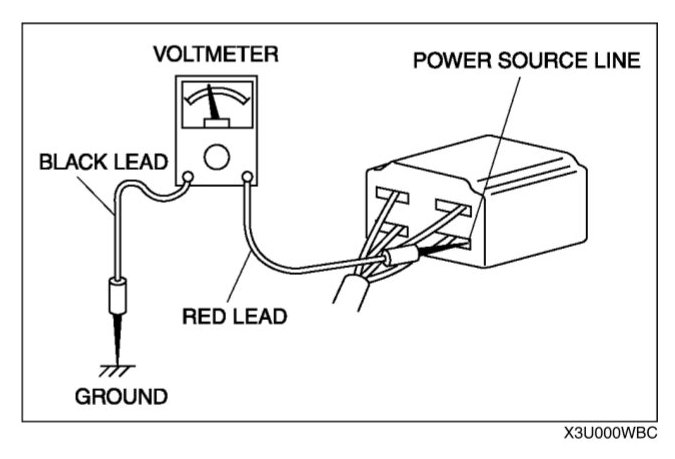 VOLTMETER

POWER SOURCE LINE

BLACK LEAD

RED LEAD

GROUND

X3U000WBC