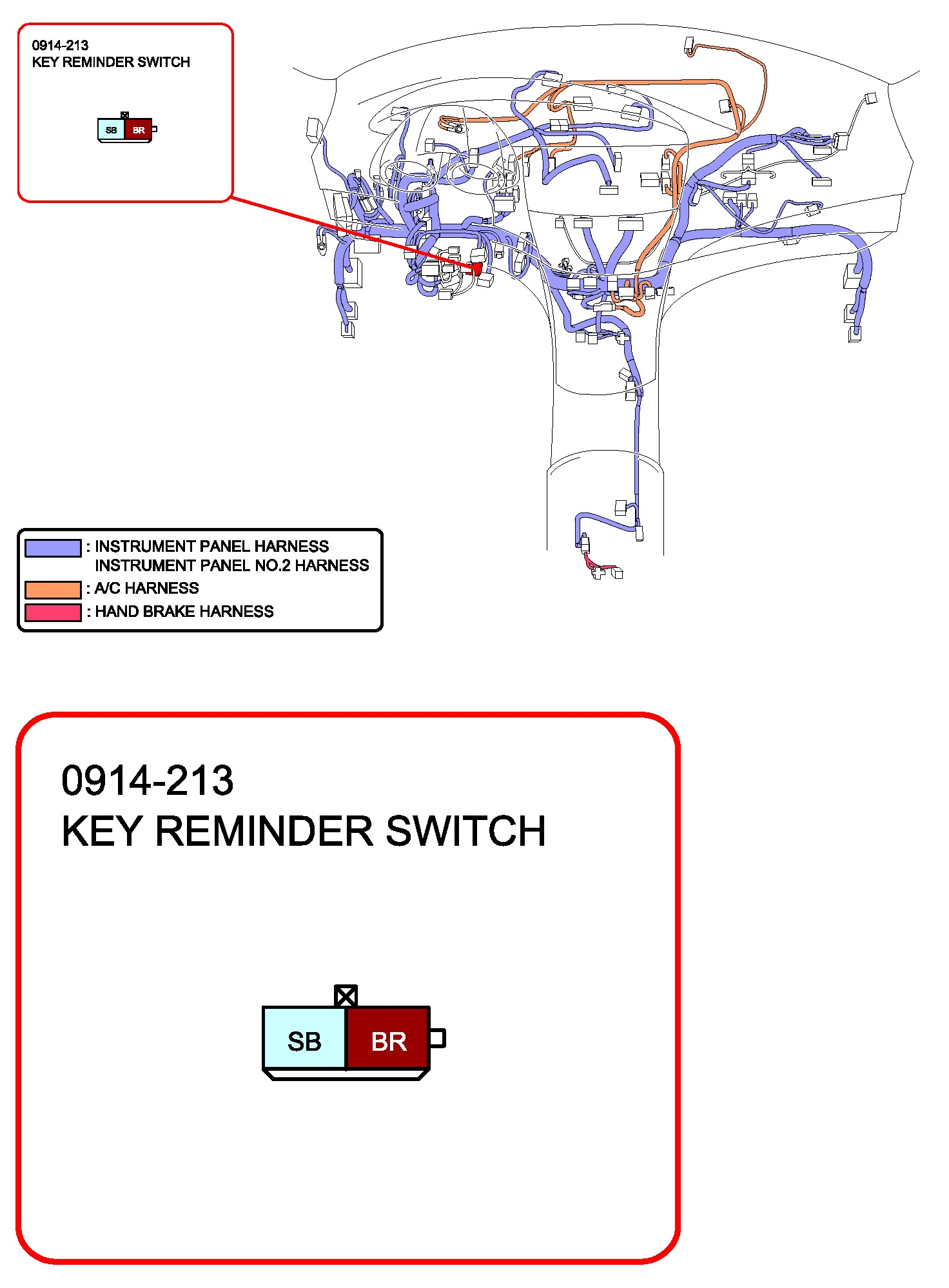 0914-213
KEY REMINDER SWITCH

SB BR

: INSTRUMENT PANEL HARNESS
INSTRUMENT PANEL NO.2 HARNESS
: A/C HARNESS
: HAND BRAKE HARNESS

0914-213
KEY REMINDER SWITCH

SB BR