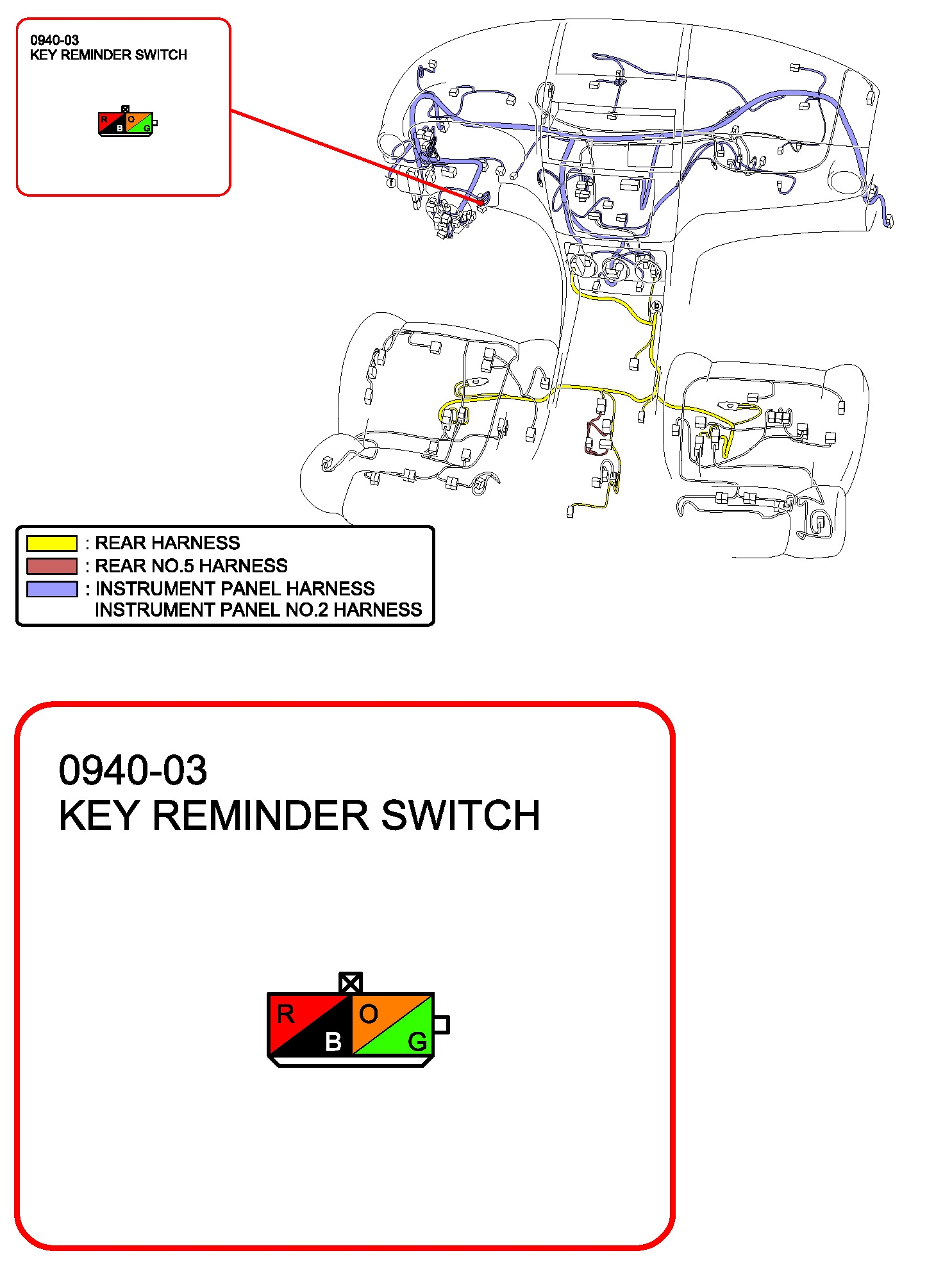 0940-03
KEY REMINDER SWITCH

R O B G

f

b

: REAR HARNESS
: REAR NO.5 HARNESS
: INSTRUMENT PANEL HARNESS
INSTRUMENT PANEL NO.2 HARNESS

0940-03
KEY REMINDER SWITCH

R O B G