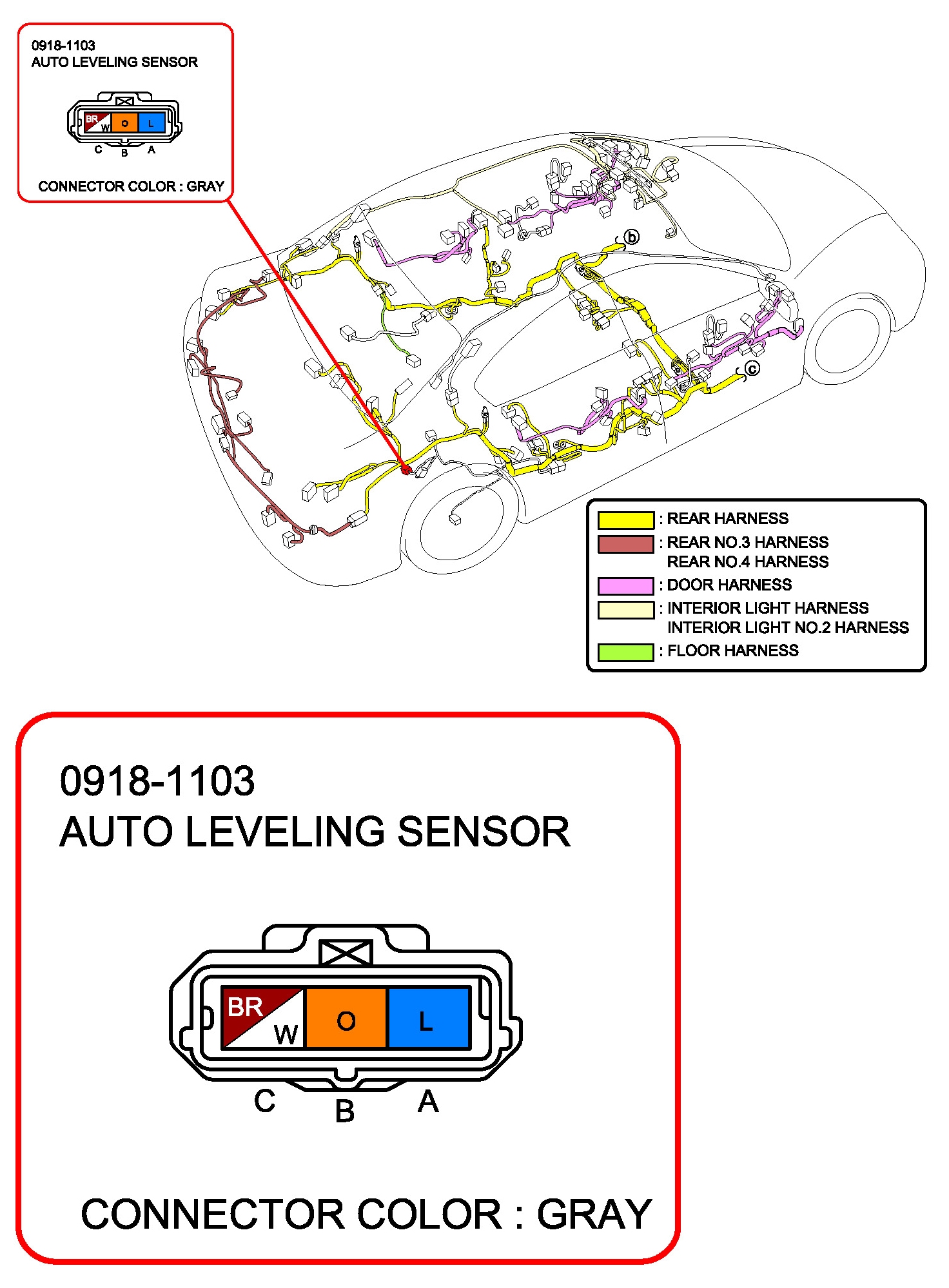 0918-1103
AUTO LEVELING SENSOR

BR W O L
C B A

CONNECTOR COLOR : GRAY

b

c

: REAR HARNESS
: REAR NO.3 HARNESS
REAR NO.4 HARNESS
: DOOR HARNESS
: INTERIOR LIGHT HARNESS
INTERIOR LIGHT NO.2 HARNESS
: FLOOR HARNESS

0918-1103
AUTO LEVELING SENSOR

BR W O L
C B A

CONNECTOR COLOR : GRAY