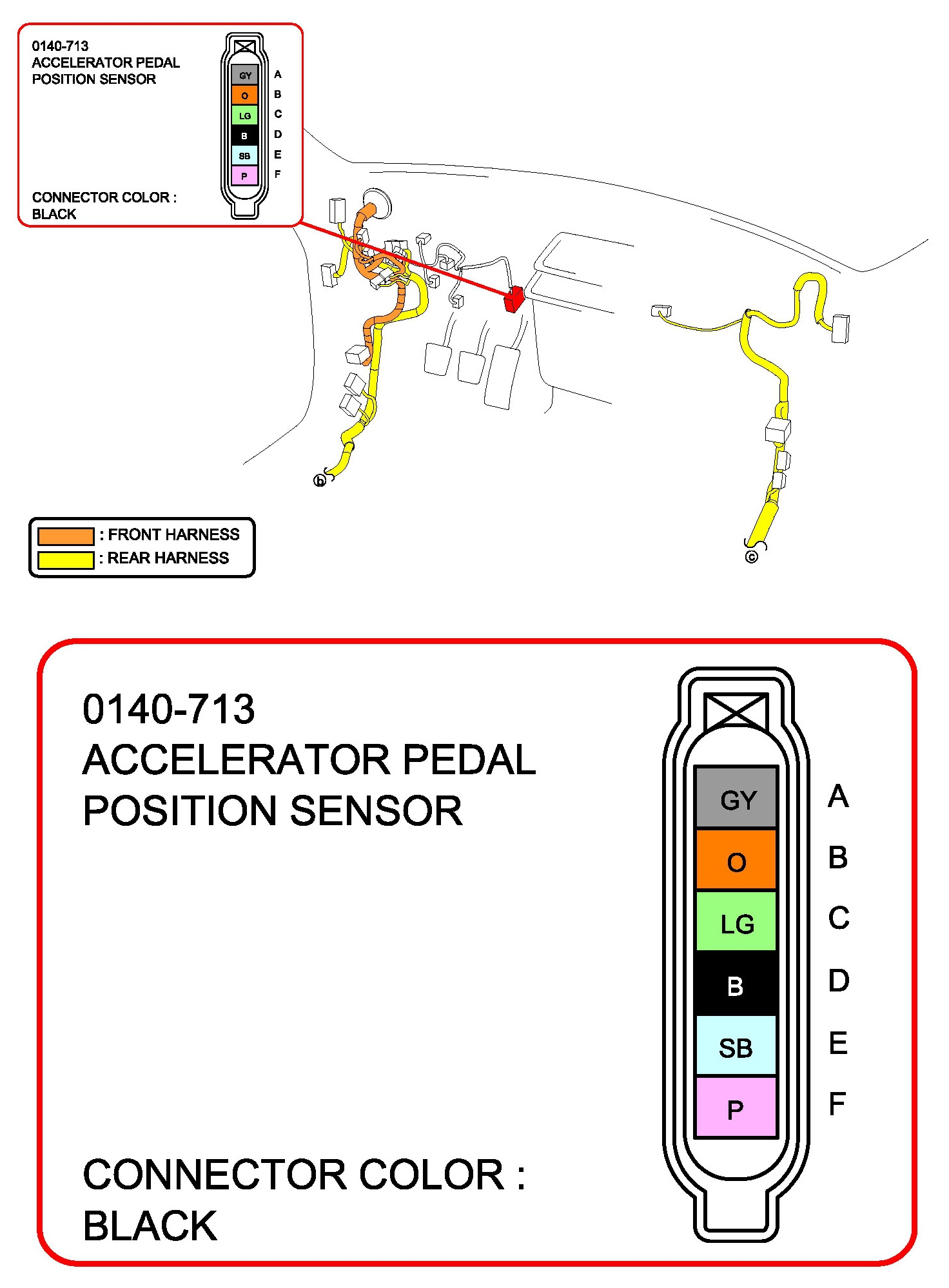 0140-713
ACCELERATOR PEDAL POSITION SENSOR

GY A
O B
LG C
B D
SB E
P F

CONNECTOR COLOR : BLACK

b

c

: FRONT HARNESS
: REAR HARNESS

0140-713
ACCELERATOR PEDAL POSITION SENSOR

GY A
O B
LG C
B D
SB E
P F

CONNECTOR COLOR : BLACK