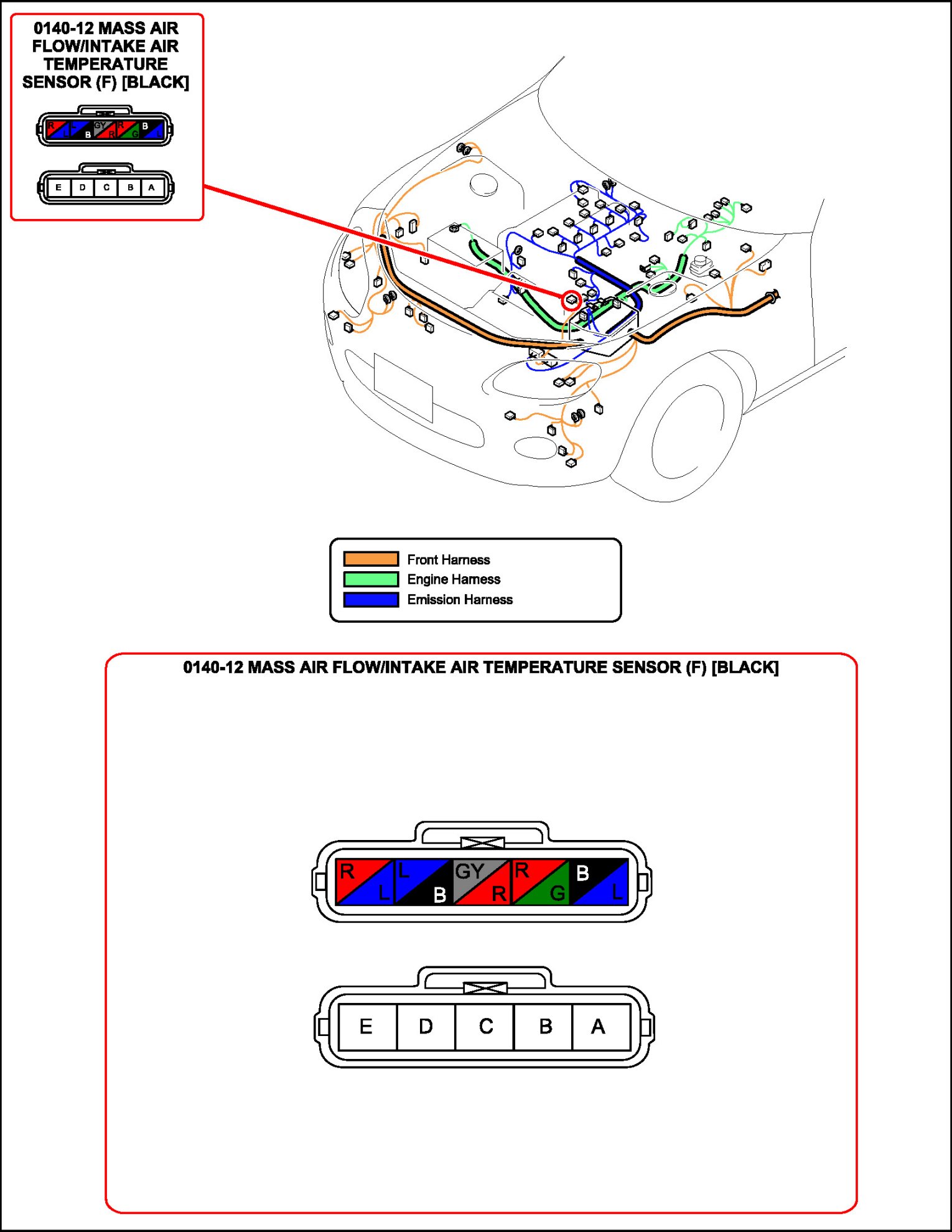 0140-12 MASS AIR FLOW/INTAKE AIR TEMPERATURE SENSOR (F) [BLACK]

R L L B GY R R G B L

E D C B A

Front Harness
Engine Harness
Emission Harness

0140-12 MASS AIR FLOW/INTAKE AIR TEMPERATURE SENSOR (F) [BLACK]

R L L B GY R R G B L

E D C B A