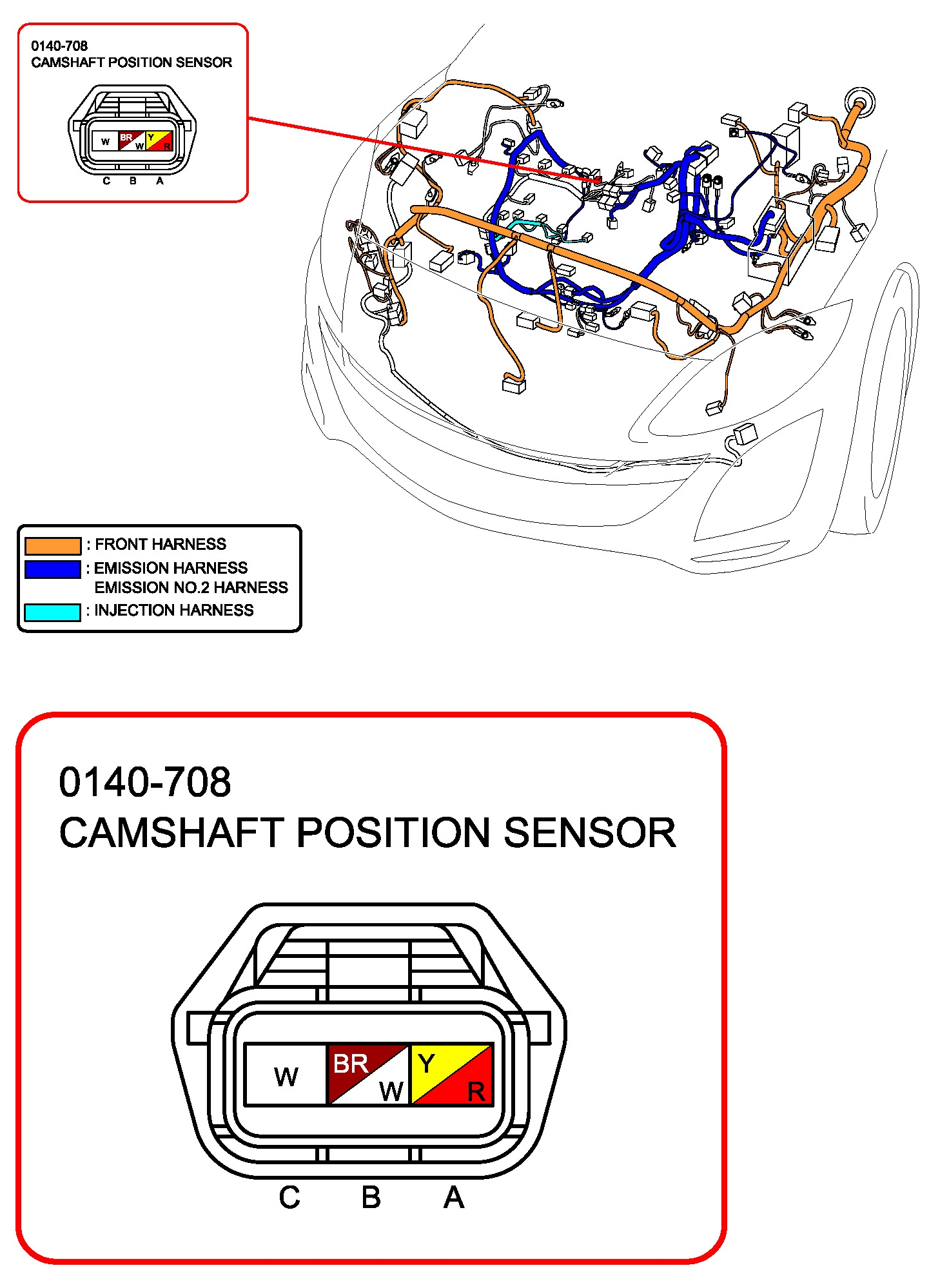 0140-708
CAMSHAFT POSITION SENSOR

W BR W Y R

C B A

: FRONT HARNESS
: EMISSION HARNESS
EMISSION NO.2 HARNESS
: INJECTION HARNESS

0140-708
CAMSHAFT POSITION SENSOR

W BR W Y R

C B A