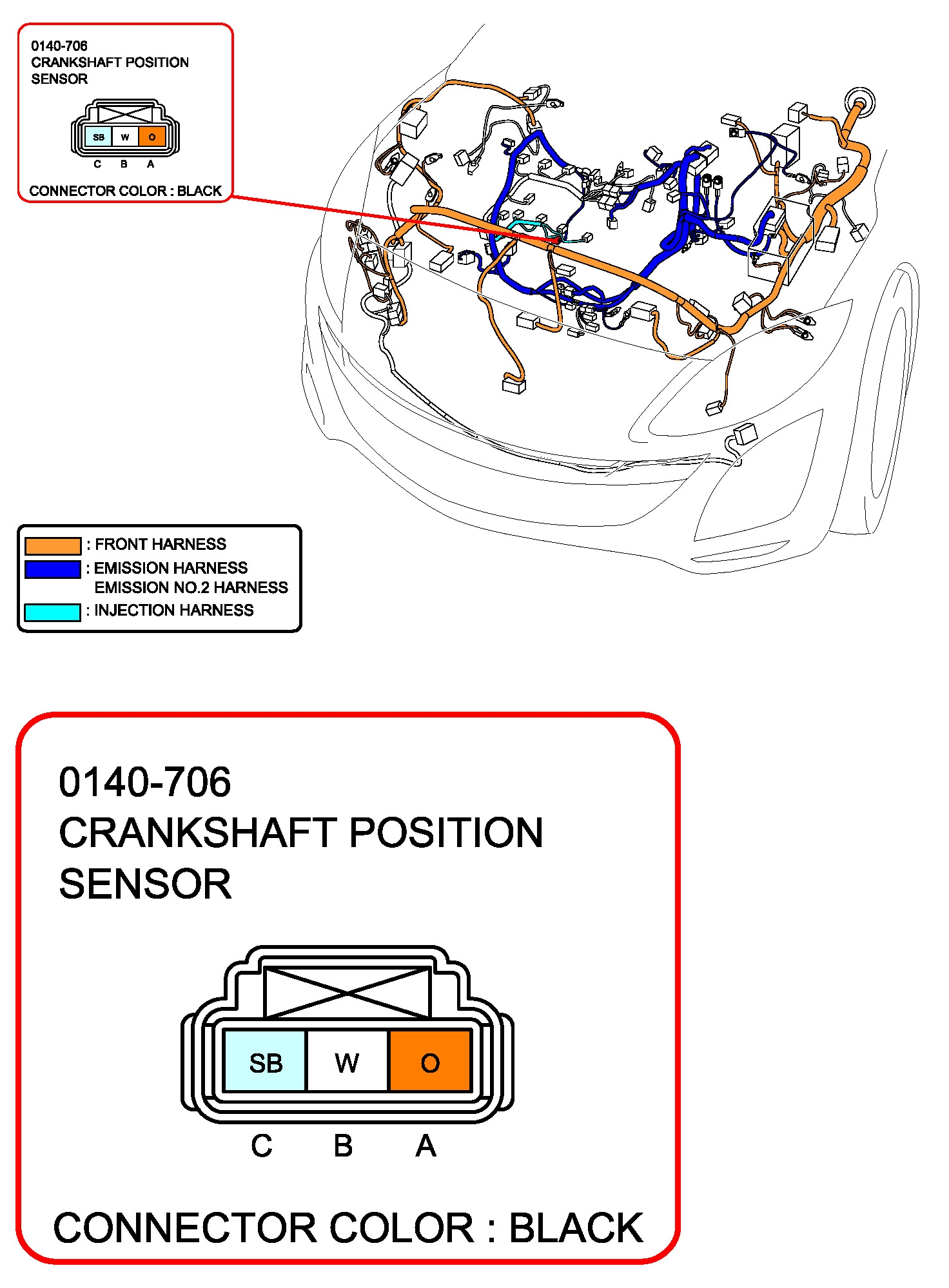 0140-706
CRANKSHAFT POSITION
SENSOR

SB W O
C B A

CONNECTOR COLOR : BLACK

: FRONT HARNESS
: EMISSION HARNESS
EMISSION NO.2 HARNESS
: INJECTION HARNESS

0140-706
CRANKSHAFT POSITION
SENSOR

SB W O
C B A

CONNECTOR COLOR : BLACK