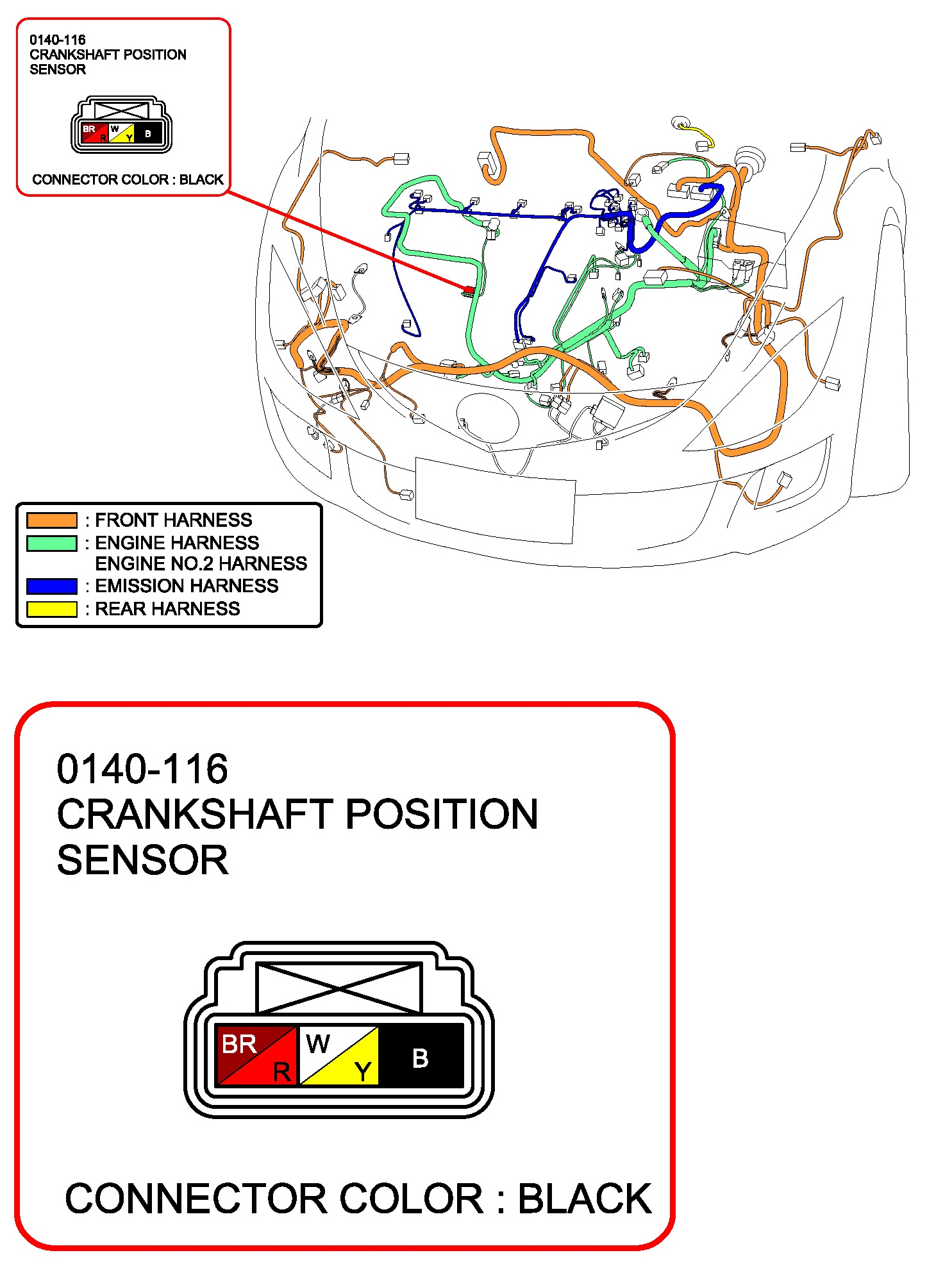 0140-116
CRANKSHAFT POSITION
SENSOR

BR
R
W
Y
B

CONNECTOR COLOR : BLACK

: FRONT HARNESS
: ENGINE HARNESS
ENGINE NO.2 HARNESS
: EMISSION HARNESS
: REAR HARNESS

0140-116
CRANKSHAFT POSITION
SENSOR

BR
R
W
Y
B

CONNECTOR COLOR : BLACK