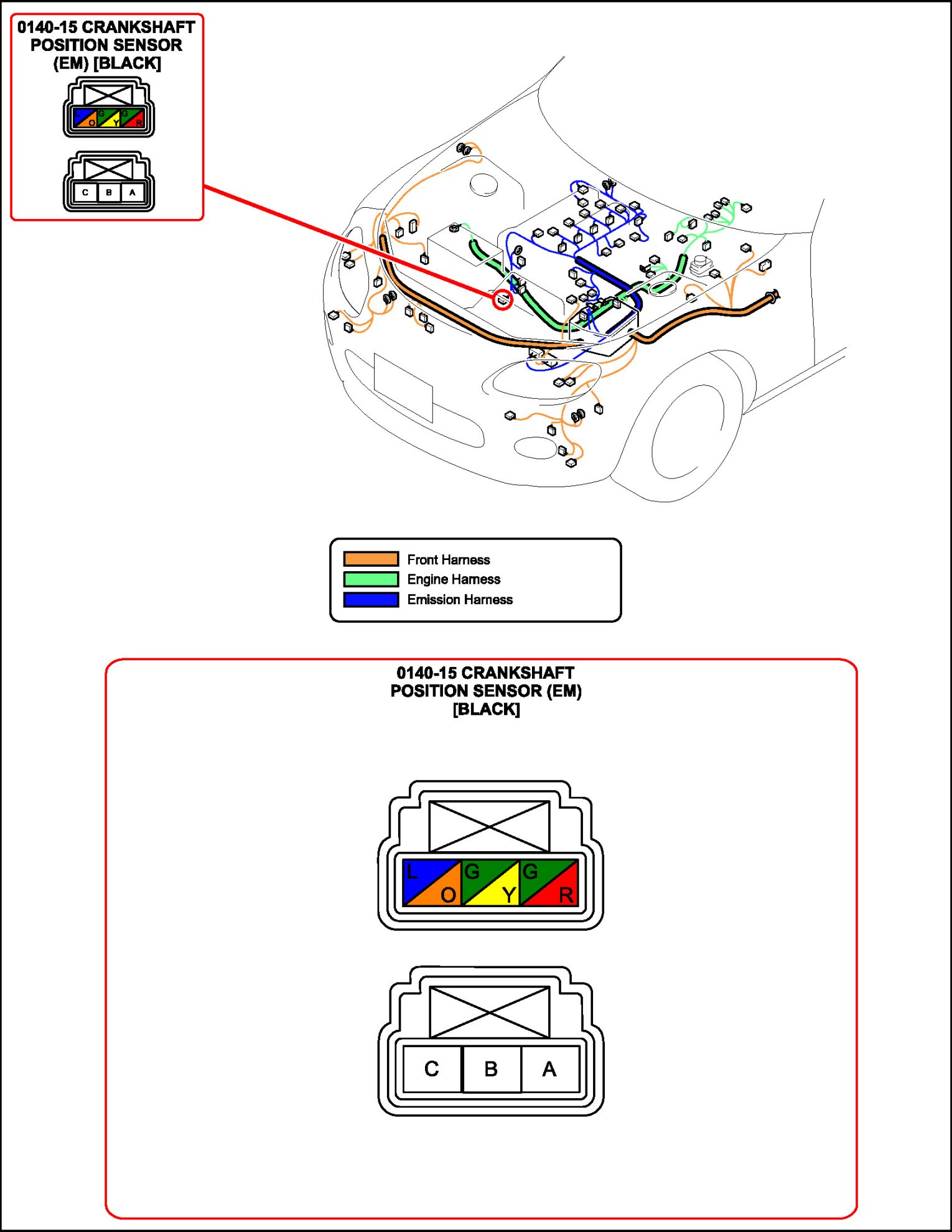 0140-15 CRANKSHAFT POSITION SENSOR (EM) [BLACK]

L O G Y G R

C B A

Front Harness
Engine Harness
Emission Harness

0140-15 CRANKSHAFT POSITION SENSOR (EM) [BLACK]

L O G Y G R

C B A