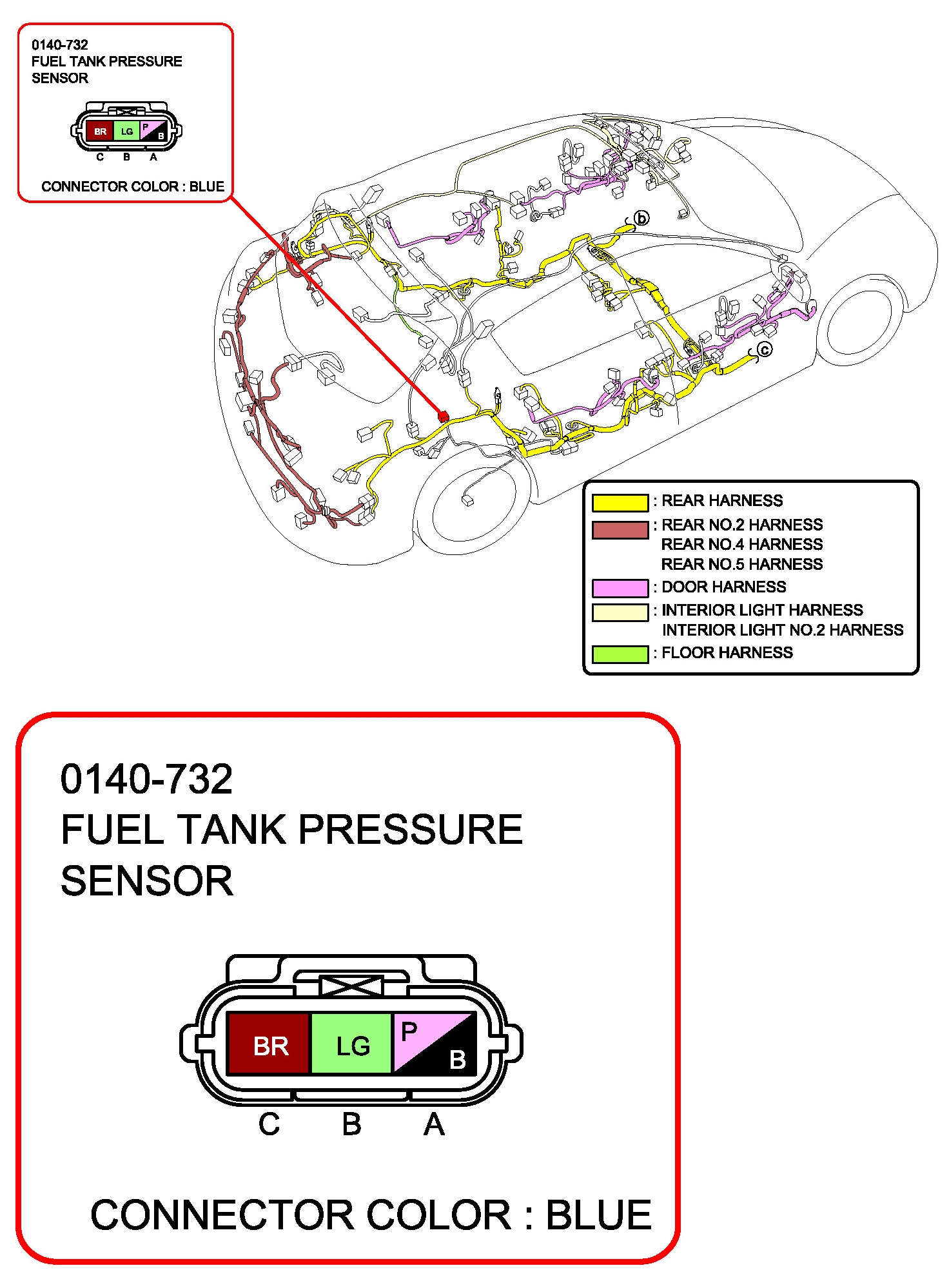 0140-732
FUEL TANK PRESSURE SENSOR

BR LG P B
C B A

CONNECTOR COLOR : BLUE

b

c

: REAR HARNESS
: REAR NO.2 HARNESS
REAR NO.4 HARNESS
REAR NO.5 HARNESS
: DOOR HARNESS
: INTERIOR LIGHT HARNESS
INTERIOR LIGHT NO.2 HARNESS
: FLOOR HARNESS

0140-732
FUEL TANK PRESSURE SENSOR

BR LG P B
C B A

CONNECTOR COLOR : BLUE