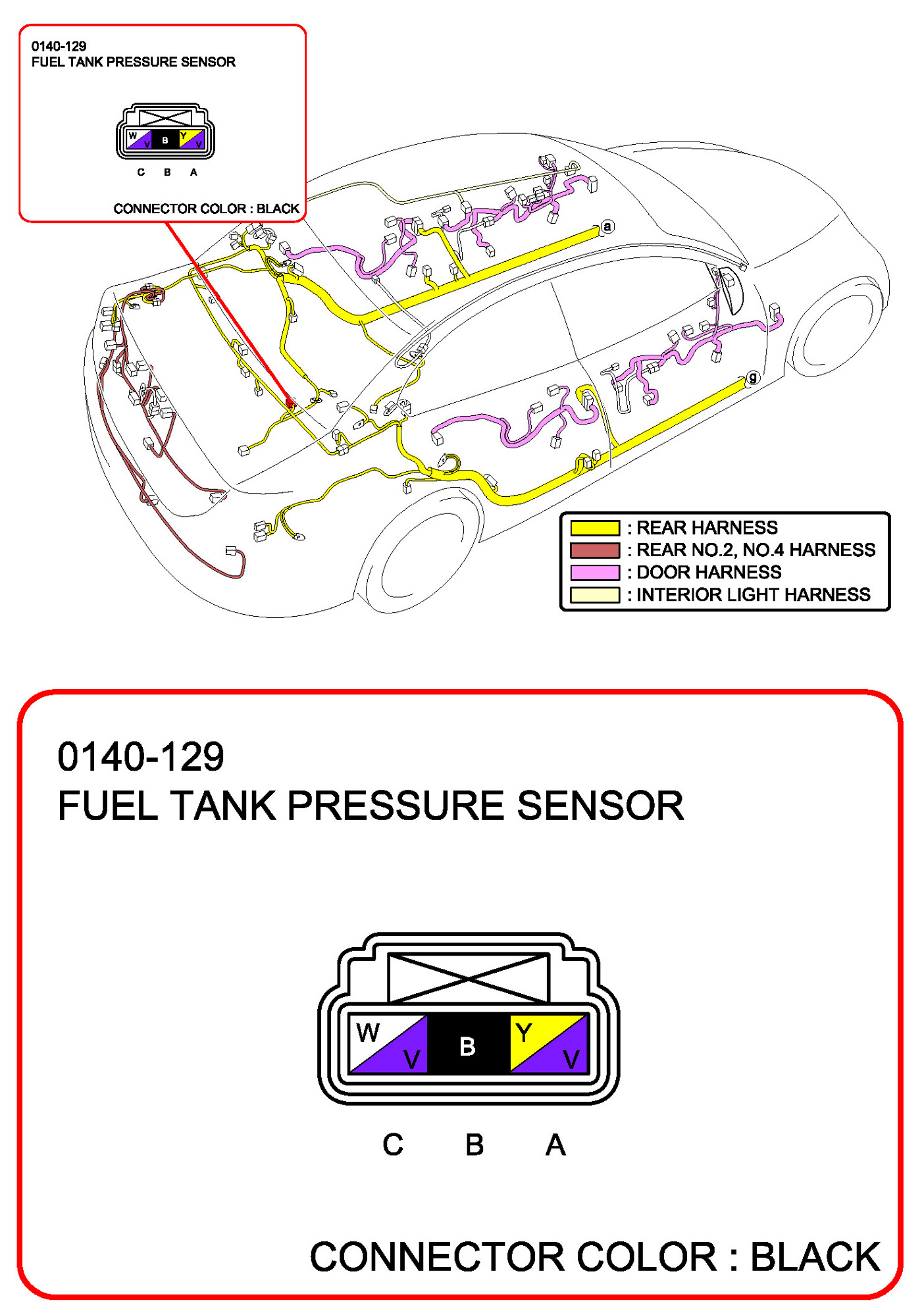 0140-129
FUEL TANK PRESSURE SENSOR

W V B Y V

C B A

CONNECTOR COLOR : BLACK

a

g

: REAR HARNESS
: REAR NO.2, NO.4 HARNESS
: DOOR HARNESS
: INTERIOR LIGHT HARNESS

0140-129
FUEL TANK PRESSURE SENSOR

W V B Y V

C B A

CONNECTOR COLOR : BLACK