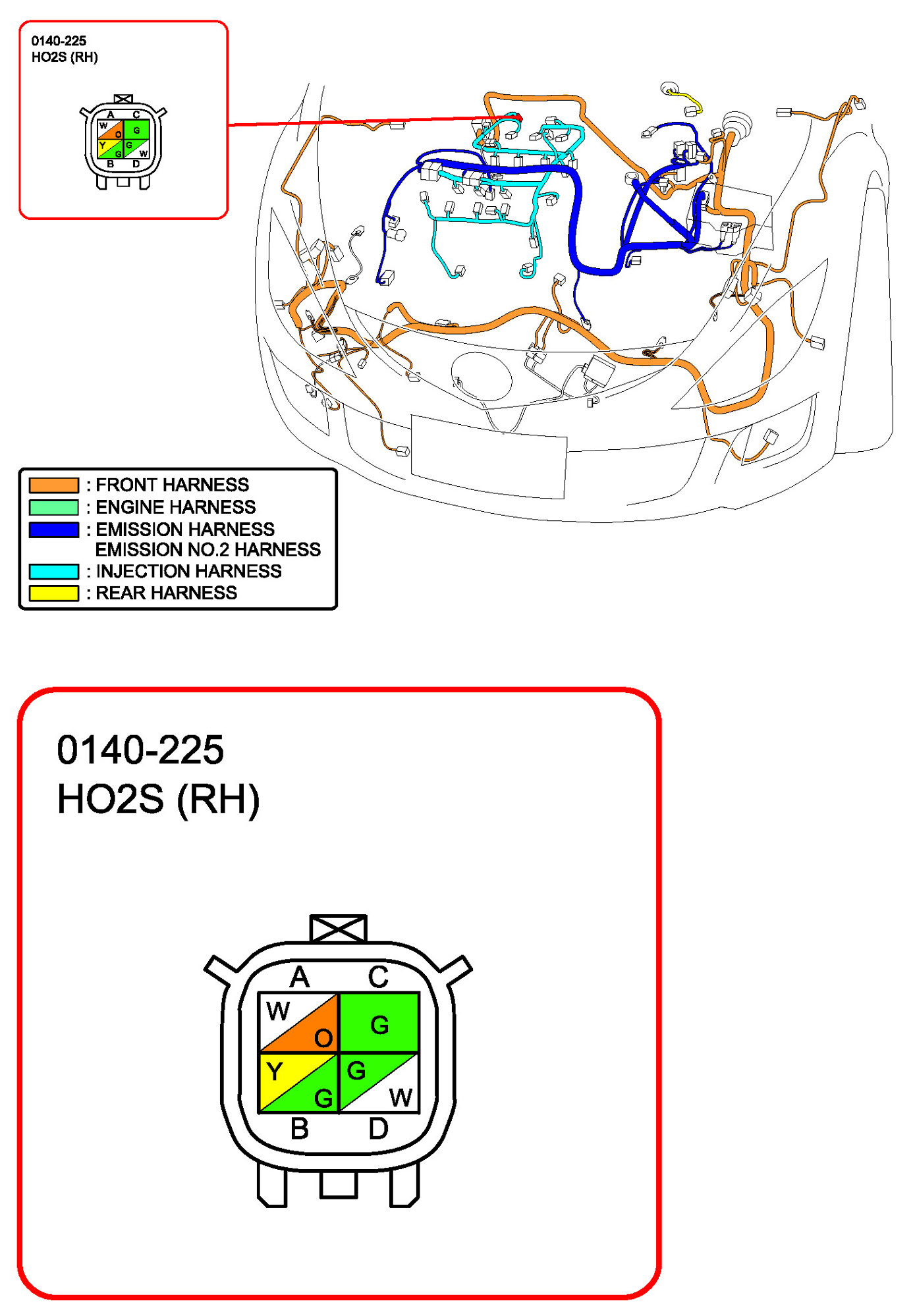 0140-225
HO2S (RH)

A C
W O G
Y G G W
B D

: FRONT HARNESS
: ENGINE HARNESS
: EMISSION HARNESS
EMISSION NO.2 HARNESS
: INJECTION HARNESS
: REAR HARNESS

0140-225
HO2S (RH)

A C
W O G
Y G G W
B D