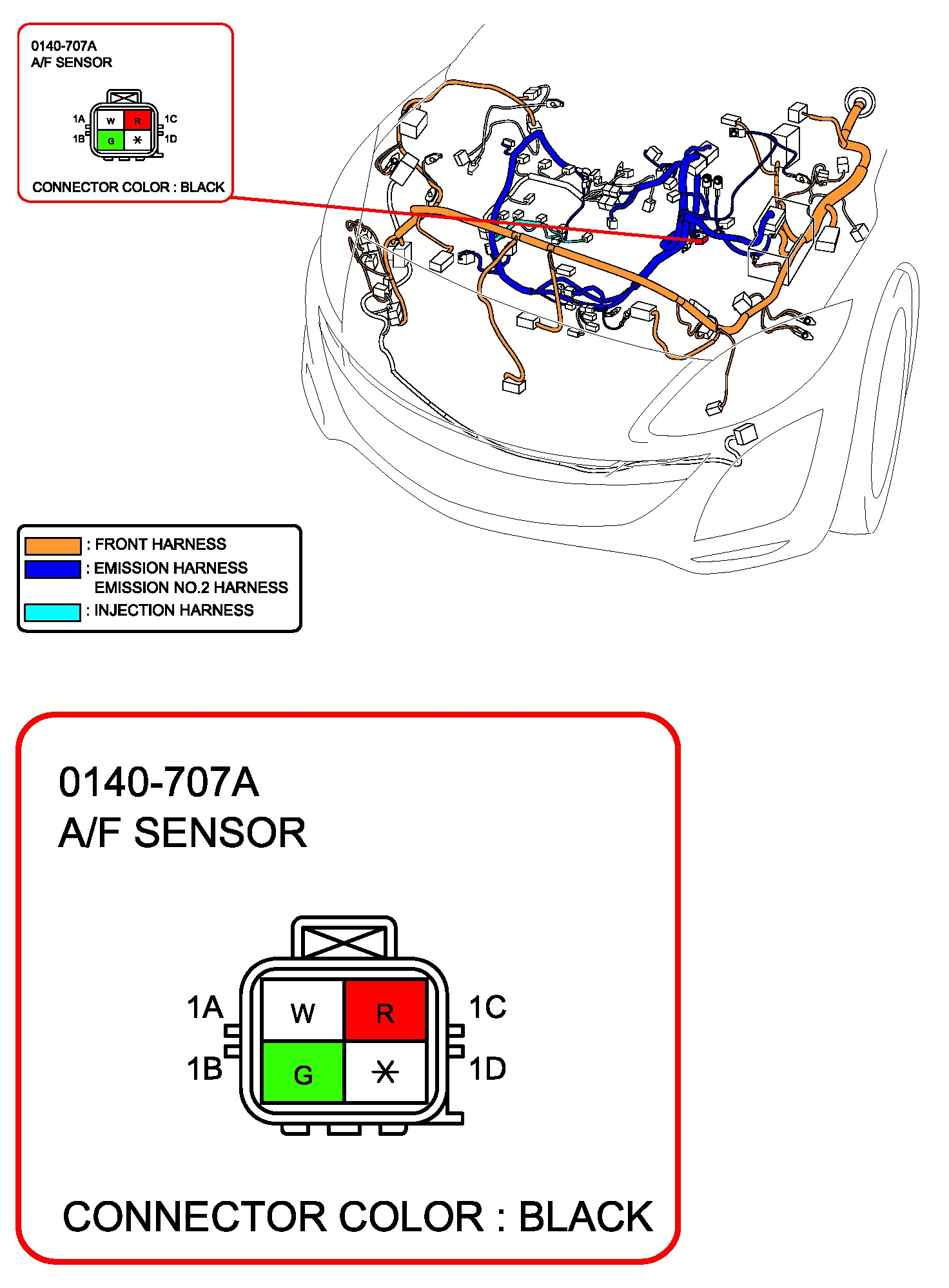 0140-707A
A/F SENSOR

1A
1B
W
R
G
*
1C
1D

CONNECTOR COLOR : BLACK

: FRONT HARNESS
: EMISSION HARNESS
EMISSION NO.2 HARNESS
: INJECTION HARNESS

0140-707A
A/F SENSOR

1A
1B
W
R
G
*
1C
1D

CONNECTOR COLOR : BLACK