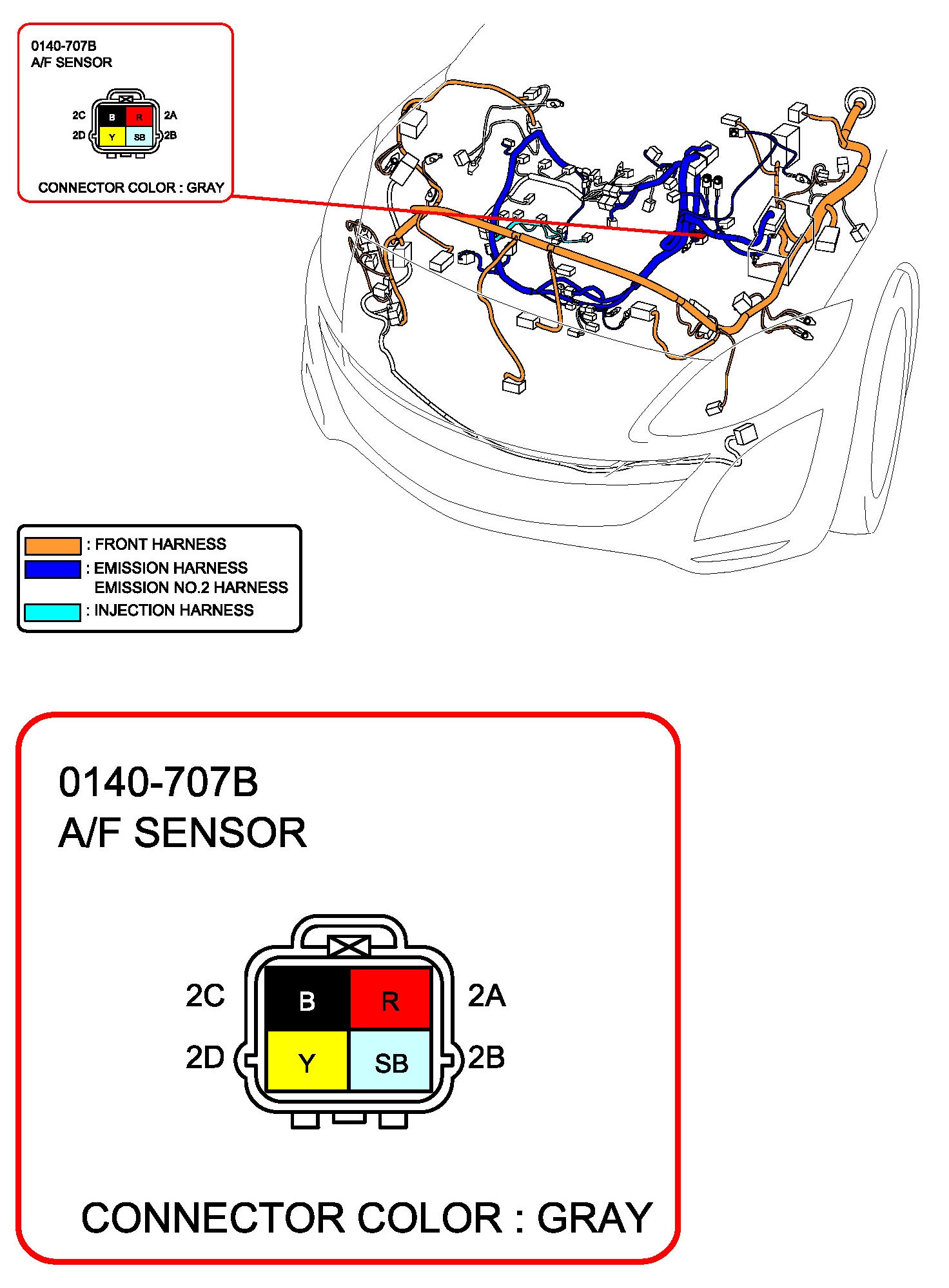 0140-707B
A/F SENSOR

2C
B
R
2A
2D
Y
SB
2B

CONNECTOR COLOR : GRAY

: FRONT HARNESS
: EMISSION HARNESS
EMISSION NO.2 HARNESS
: INJECTION HARNESS

0140-707B
A/F SENSOR

2C
B
R
2A
2D
Y
SB
2B

CONNECTOR COLOR : GRAY