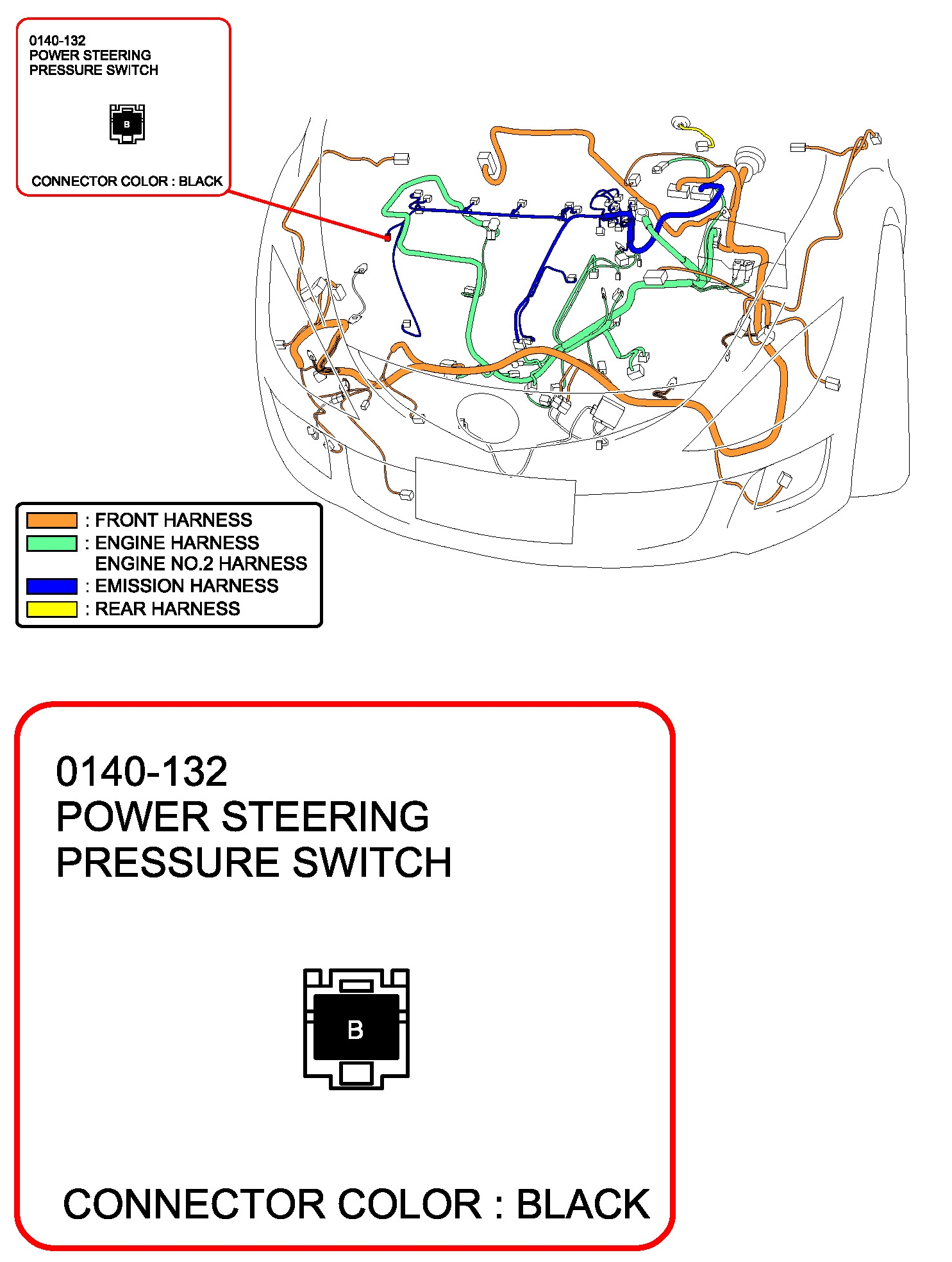 0140-132
POWER STEERING
PRESSURE SWITCH

B

CONNECTOR COLOR : BLACK

: FRONT HARNESS
: ENGINE HARNESS
ENGINE NO.2 HARNESS
: EMISSION HARNESS
: REAR HARNESS

0140-132
POWER STEERING
PRESSURE SWITCH

B

CONNECTOR COLOR : BLACK