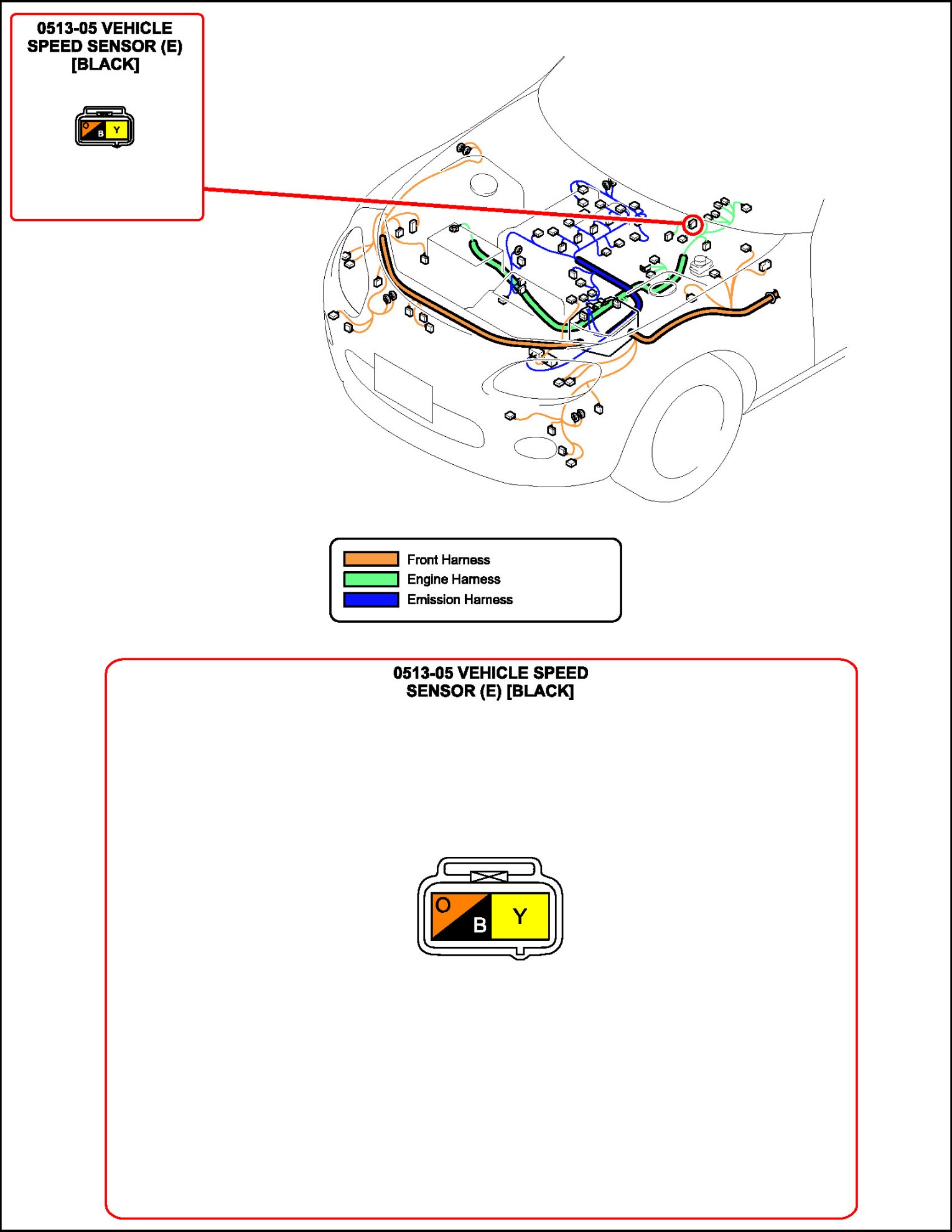 0513-05 VEHICLE SPEED SENSOR (E) [BLACK]

O
B
Y

Front Harness
Engine Harness
Emission Harness

0513-05 VEHICLE SPEED SENSOR (E) [BLACK]

O
B
Y