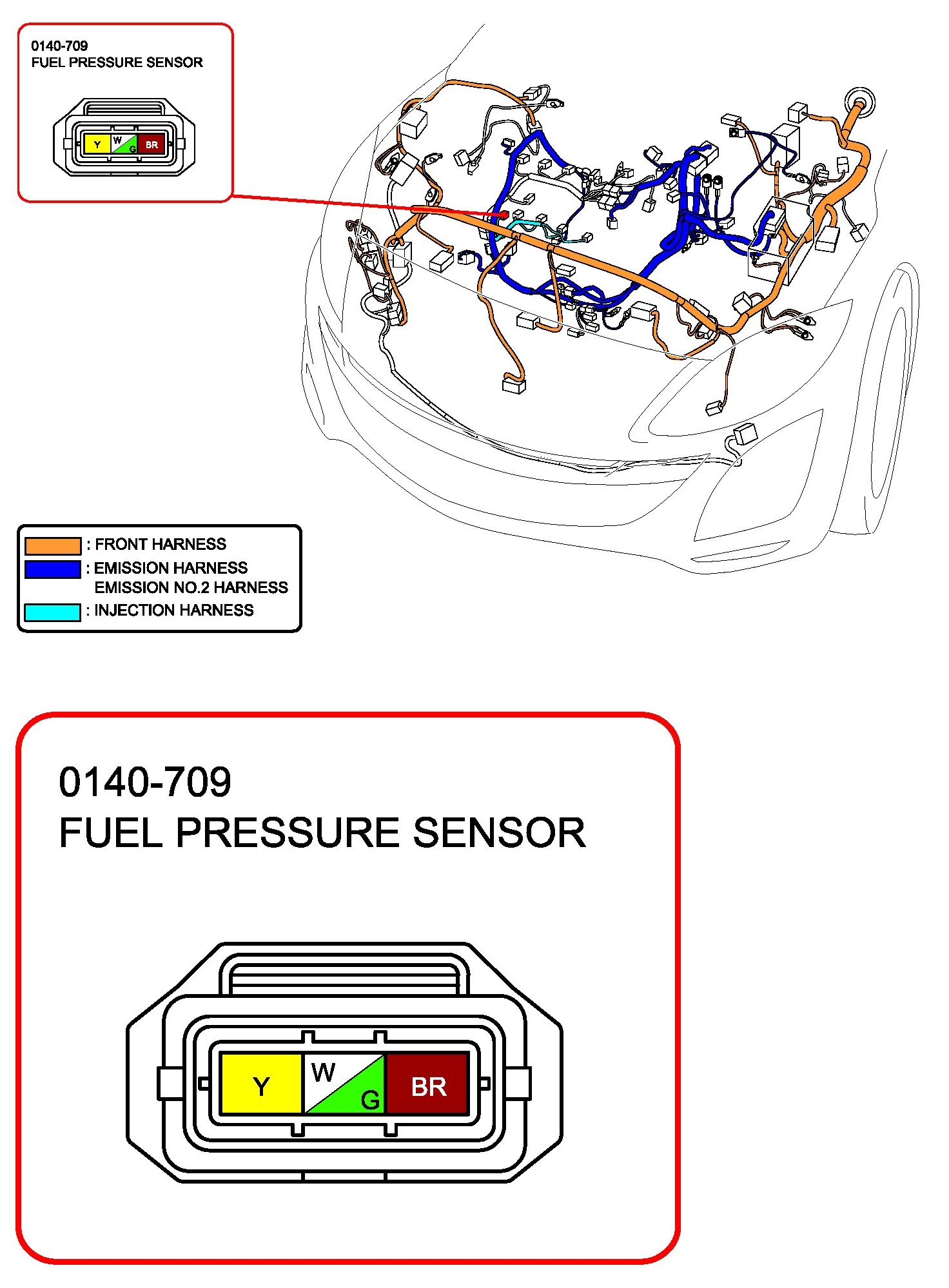 0140-709
FUEL PRESSURE SENSOR

Y W G BR

: FRONT HARNESS
: EMISSION HARNESS
EMISSION NO.2 HARNESS
: INJECTION HARNESS

0140-709
FUEL PRESSURE SENSOR

Y W G BR