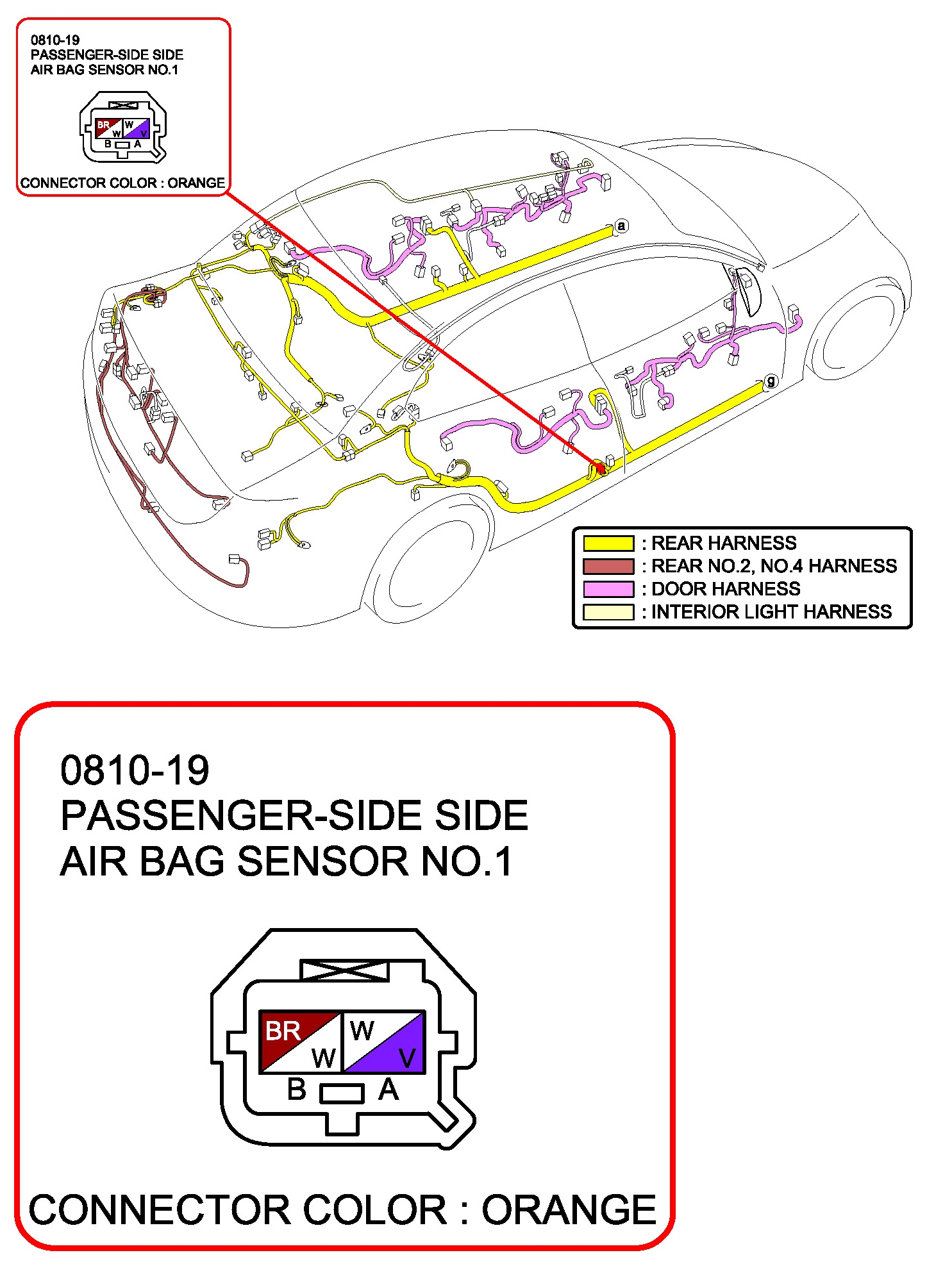 0810-19
PASSENGER-SIDE SIDE
AIR BAG SENSOR NO.1

BR W
W V
B A

CONNECTOR COLOR : ORANGE

a

g

: REAR HARNESS
: REAR NO.2, NO.4 HARNESS
: DOOR HARNESS
: INTERIOR LIGHT HARNESS

0810-19
PASSENGER-SIDE SIDE
AIR BAG SENSOR NO.1

BR W
W V
B A

CONNECTOR COLOR : ORANGE