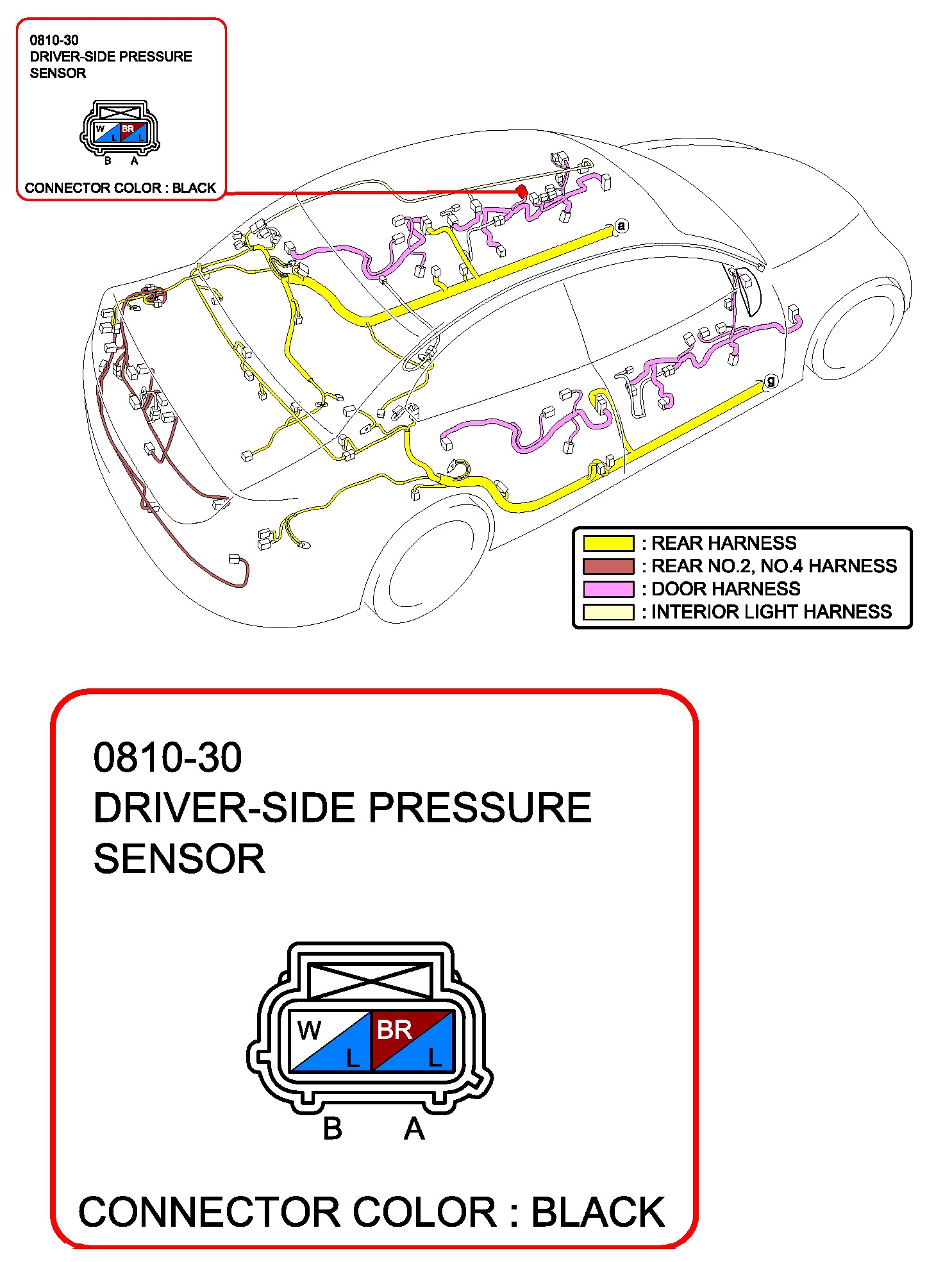 0810-30
DRIVER-SIDE PRESSURE SENSOR

W L BR L
B A

CONNECTOR COLOR : BLACK

a

g

: REAR HARNESS
: REAR NO.2, NO.4 HARNESS
: DOOR HARNESS
: INTERIOR LIGHT HARNESS

0810-30
DRIVER-SIDE PRESSURE SENSOR

W L BR L
B A

CONNECTOR COLOR : BLACK