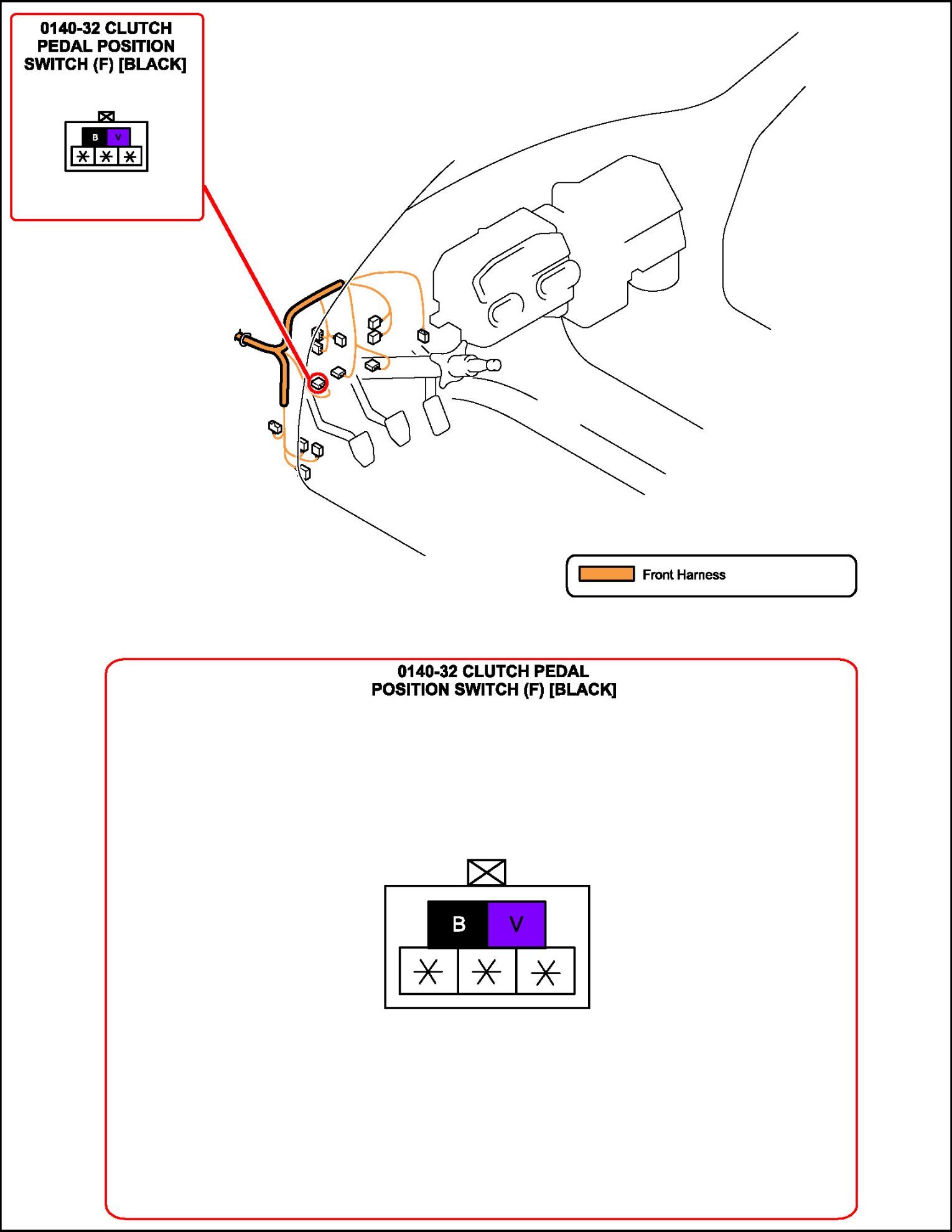 0140-32 CLUTCH PEDAL POSITION SWITCH (F) [BLACK]

B V

Front Harness

0140-32 CLUTCH PEDAL POSITION SWITCH (F) [BLACK]

B V