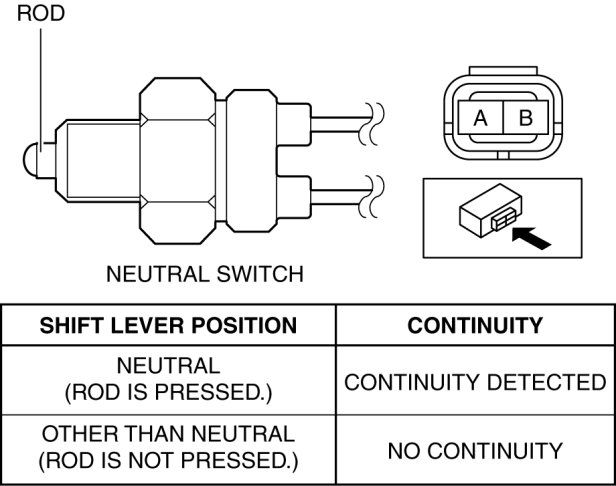 ROD

A B

NEUTRAL SWITCH

| SHIFT LEVER POSITION | CONTINUITY |
|---|---|
| NEUTRAL (ROD IS PRESSED.) | CONTINUITY DETECTED |
| OTHER THAN NEUTRAL (ROD IS NOT PRESSED.) | NO CONTINUITY |